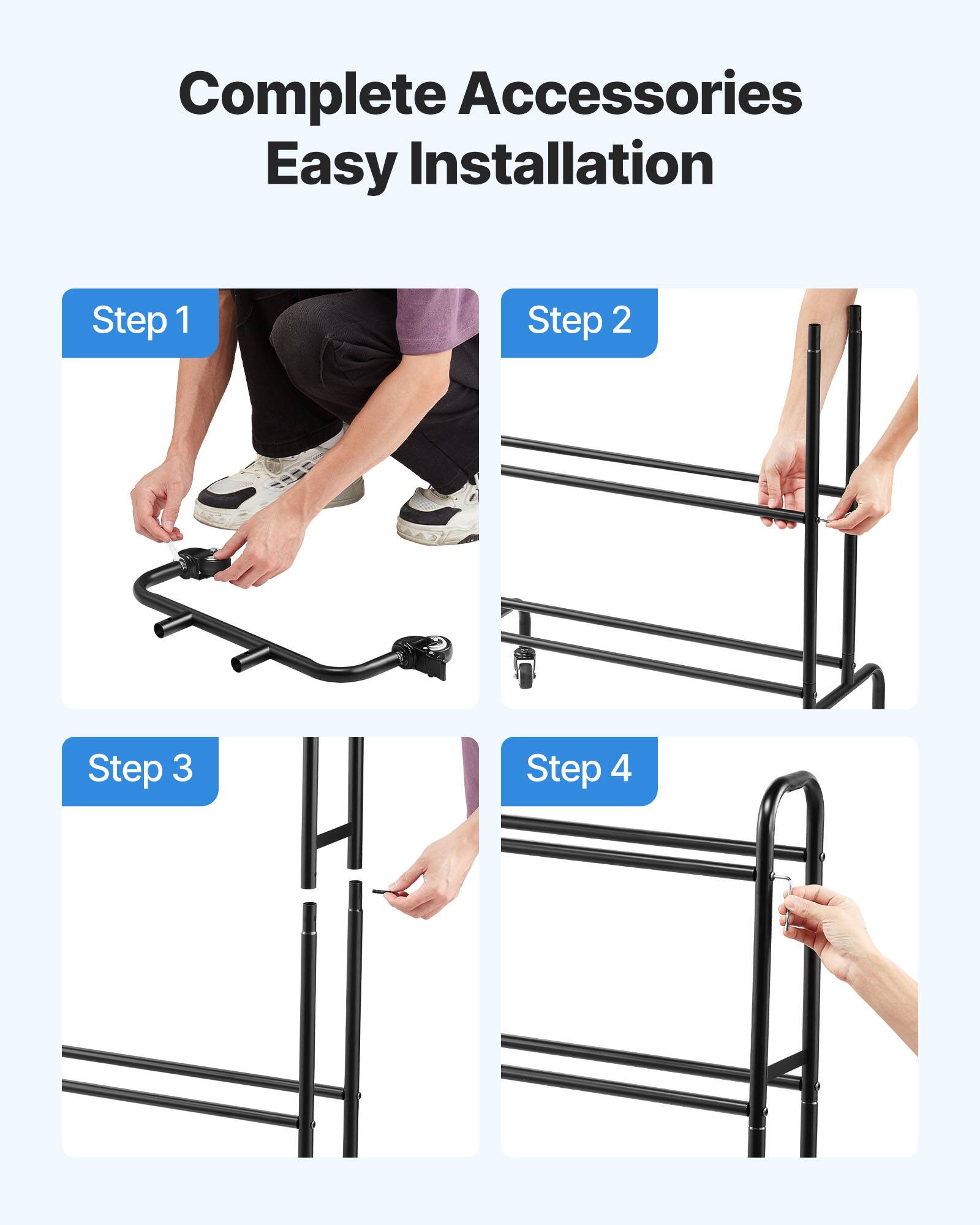 Complete Accessories
Easy Installation

Step 1

Step 2

Step 3

Step 4