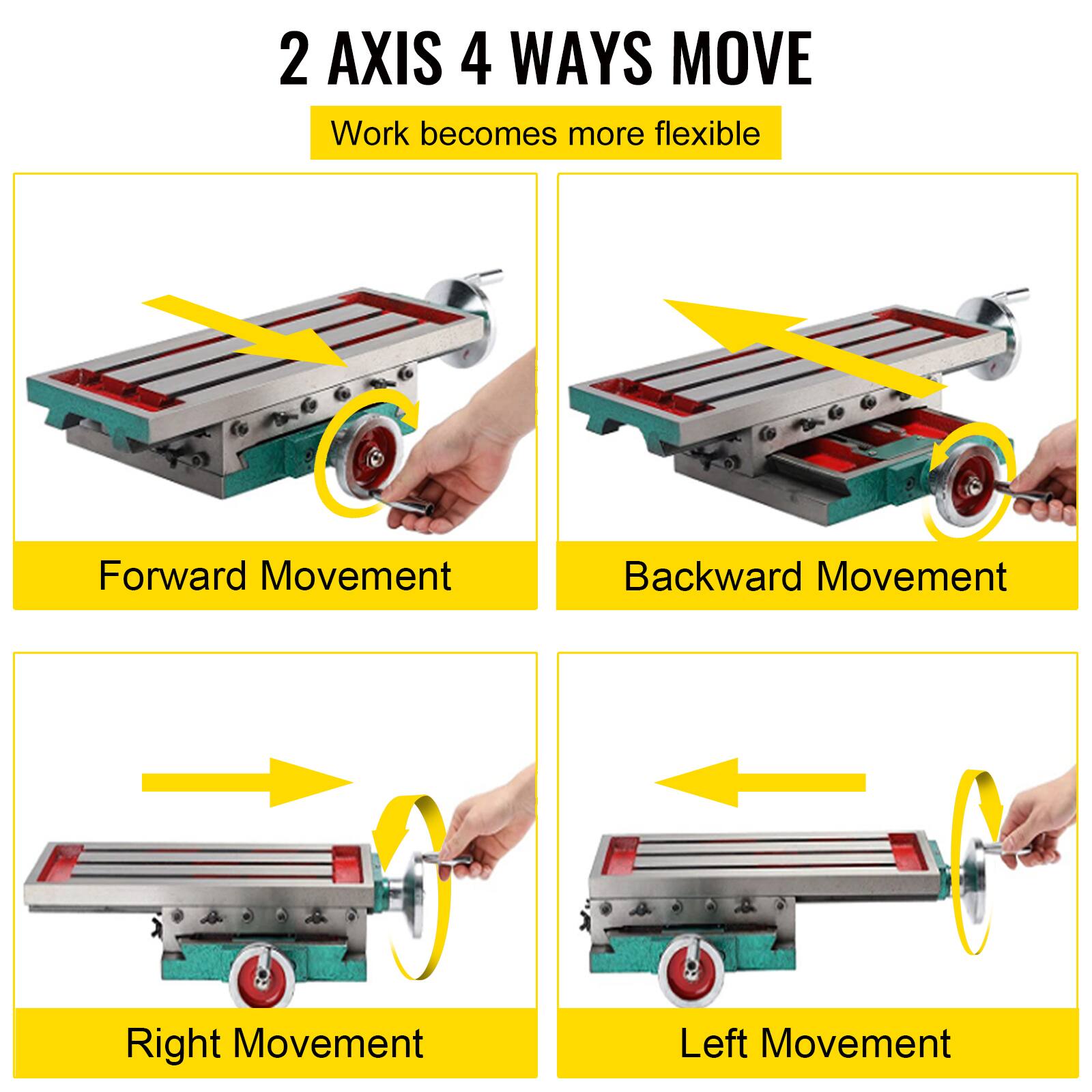 2 AXIS 4 WAYS MOVE

Work becomes more flexible

Forward Movement

Backward Movement

Right Movement

Left Movement