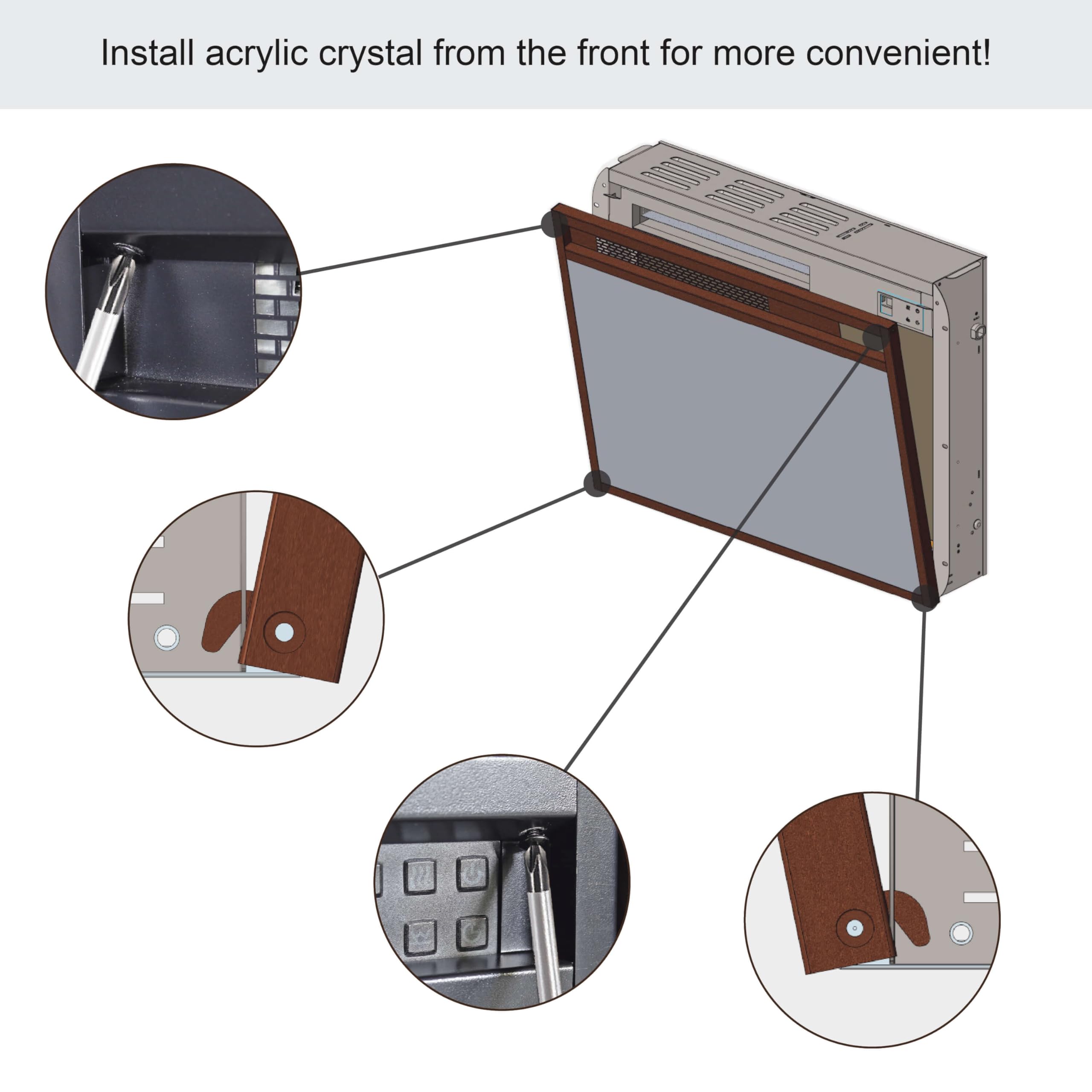 Install acrylic crystal from the front for more convenient!