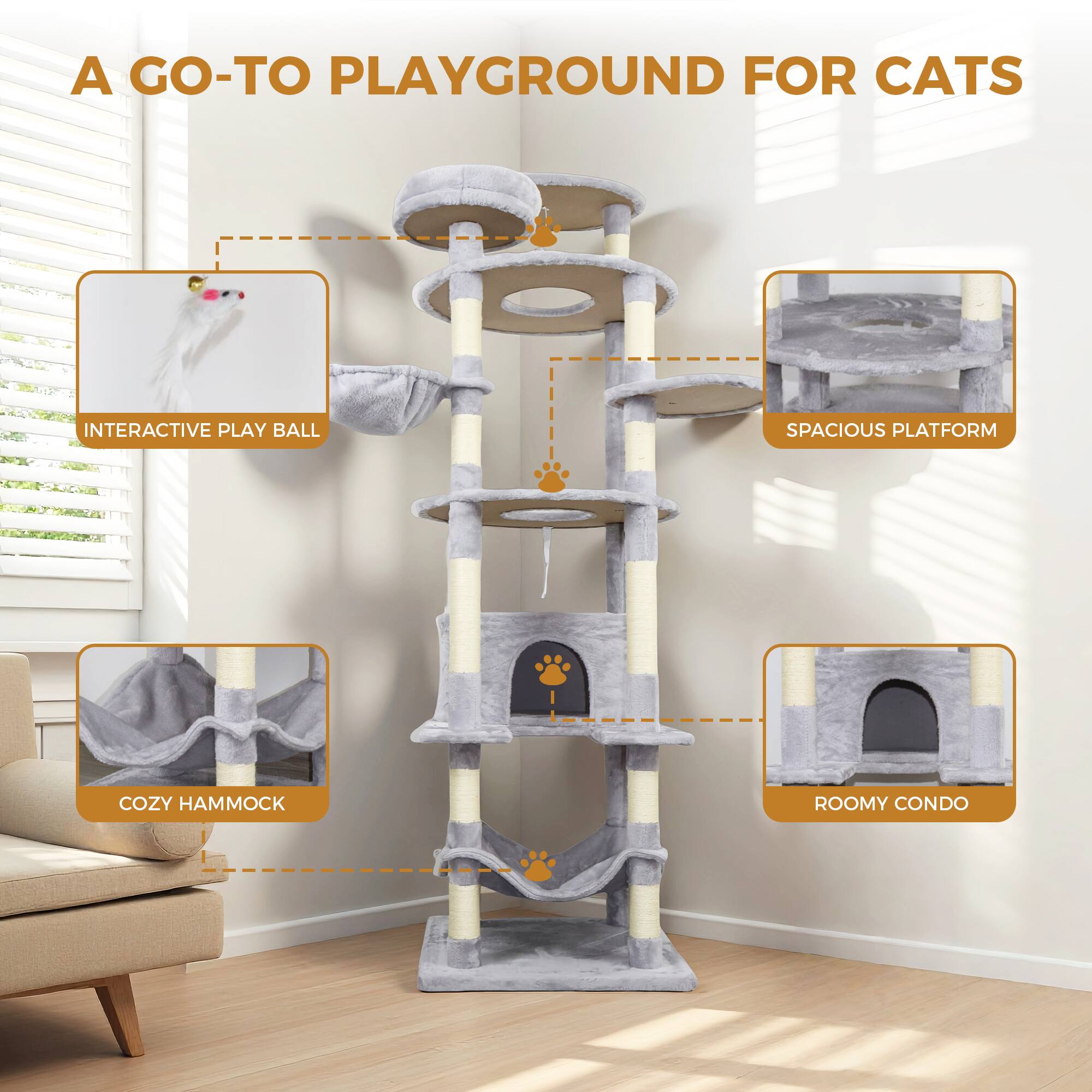 A GO-TO PLAYGROUND FOR CATS

INTERACTIVE PLAY BALL

SPACIOUS PLATFORM

COZY HAMMOCK

ROOMY CONDO