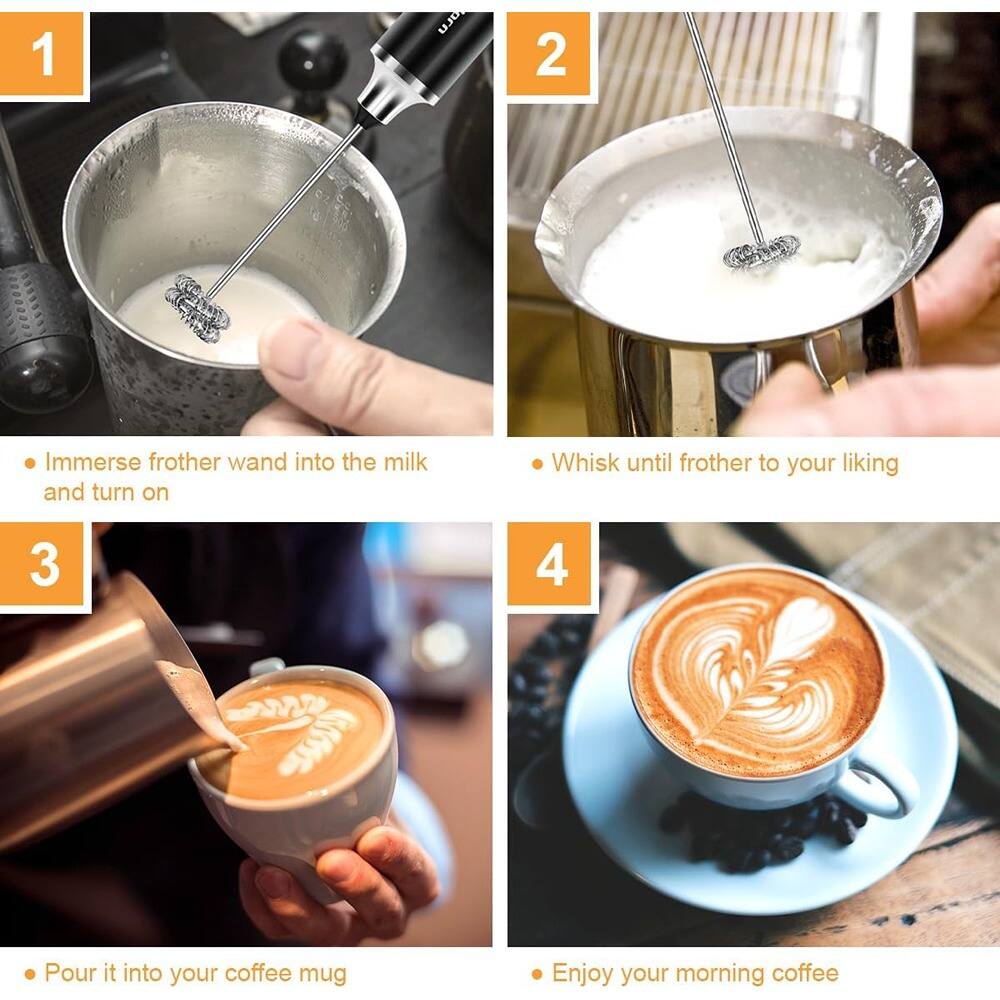 1

● Immerse frother wand into the milk and turn on

2

● Whisk until frother to your liking

3

● Pour it into your coffee mug

4

● Enjoy your morning coffee