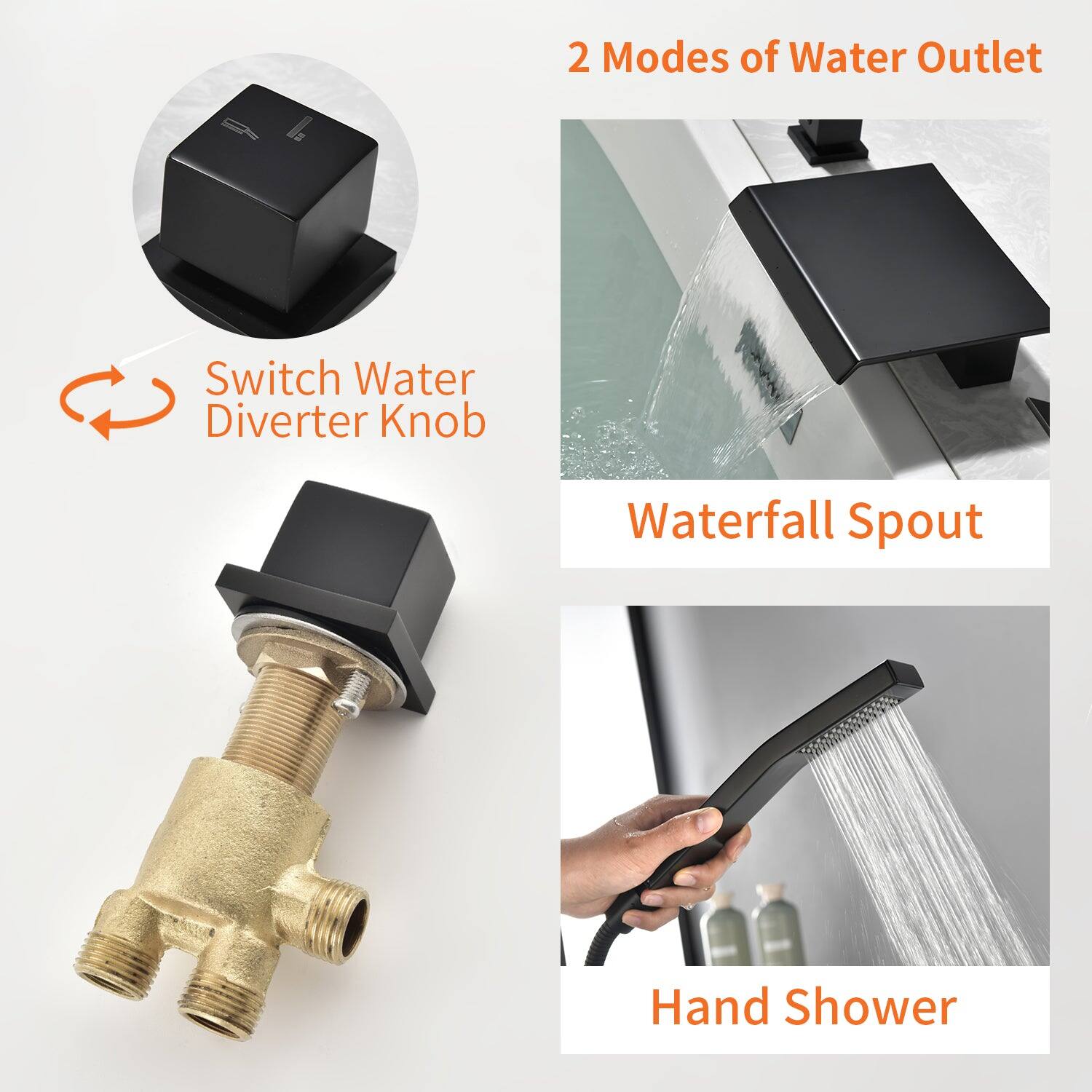 2 Modes of Water Outlet

Switch Water Diverter Knob

Waterfall Spout

Hand Shower