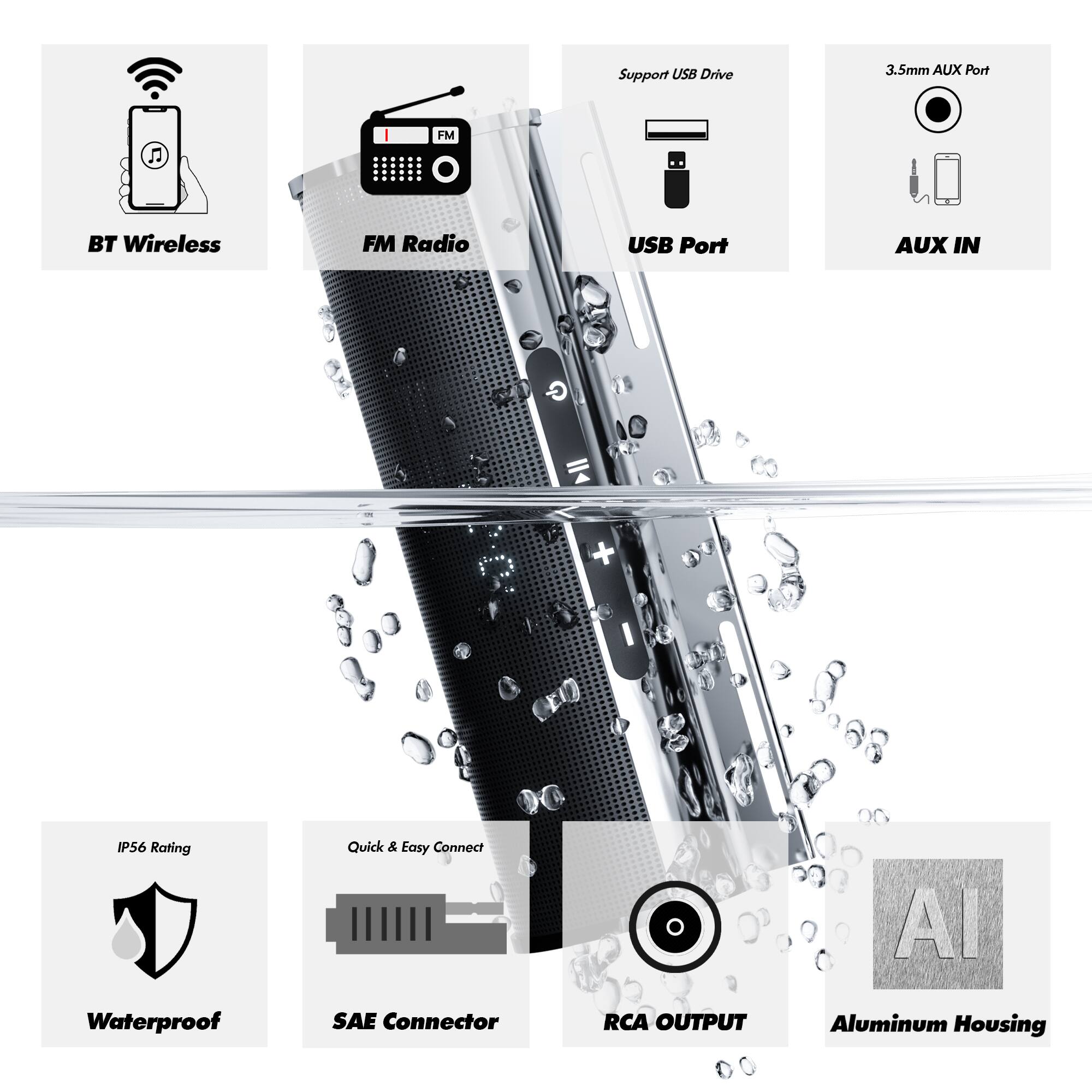 BT Wireless

FM
FM Radio

Support USB Drive
USB Port

3.5mm AUX Port
AUX IN

IP56 Rating
Waterproof

Quick & Easy Connect
SAE Connector

RCA OUTPUT

Al
Aluminum Housing