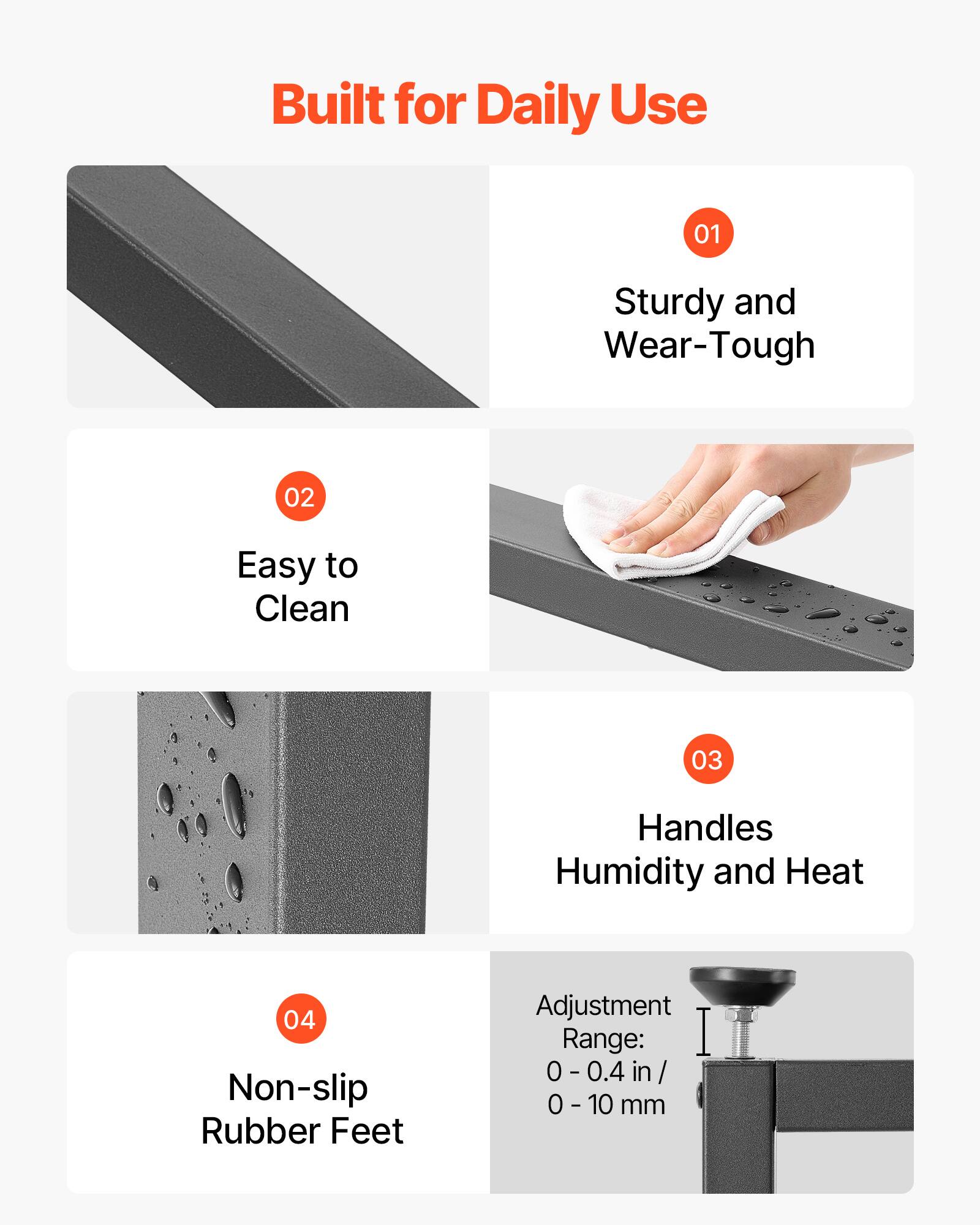 Built for Daily Use

01

Sturdy and Wear-Tough

02

Easy to Clean

03

Handles Humidity and Heat

04

Non-slip Rubber Feet

Adjustment Range: 0 - 0.4 in / 0 - 10 mm