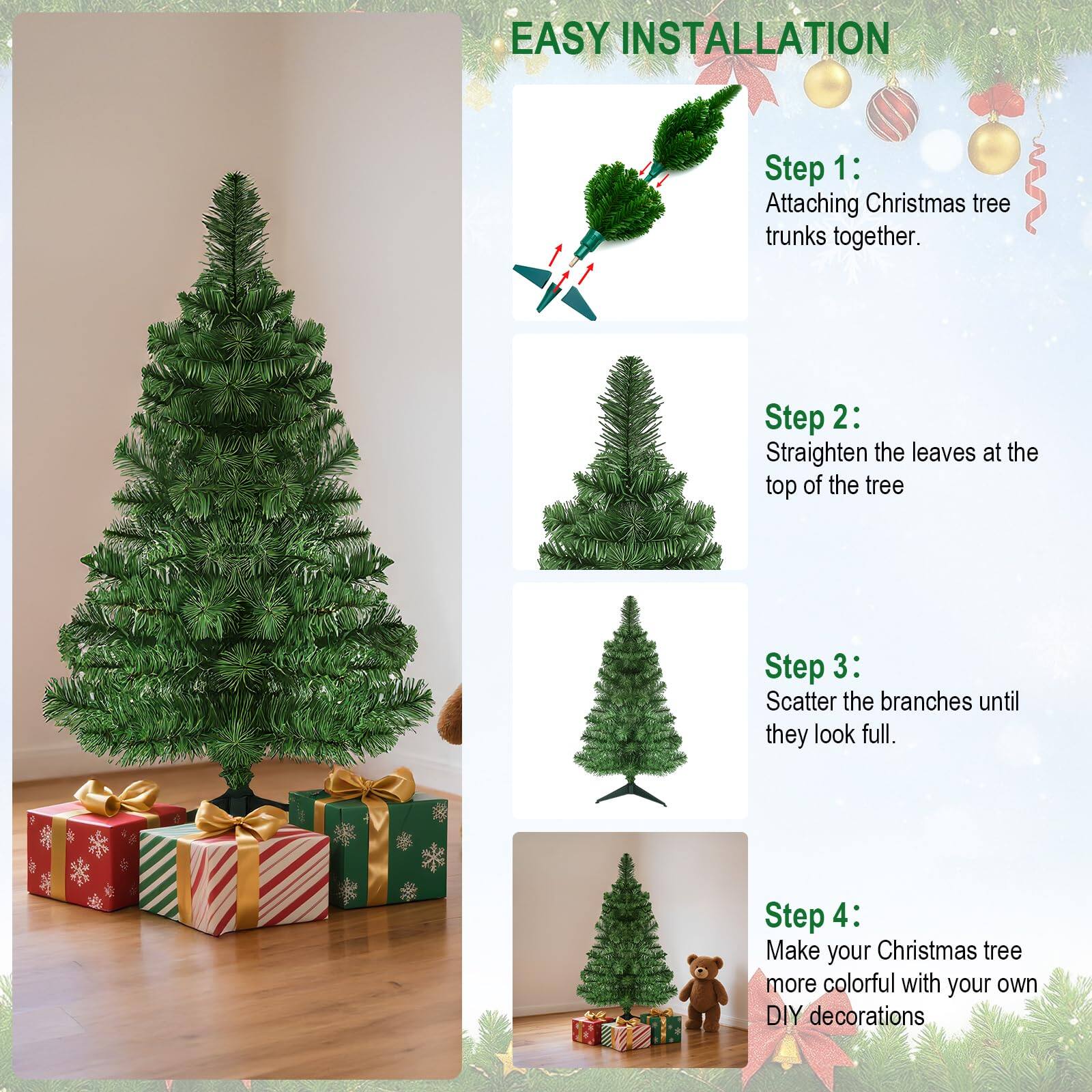 EASY INSTALLATION

Step 1：
Attaching Christmas tree trunks together.

Step 2：
Straighten the leaves at the top of the tree

Step 3：
Scatter the branches until they look full.

Step 4：
Make your Christmas tree more colorful with your own DIY decorations