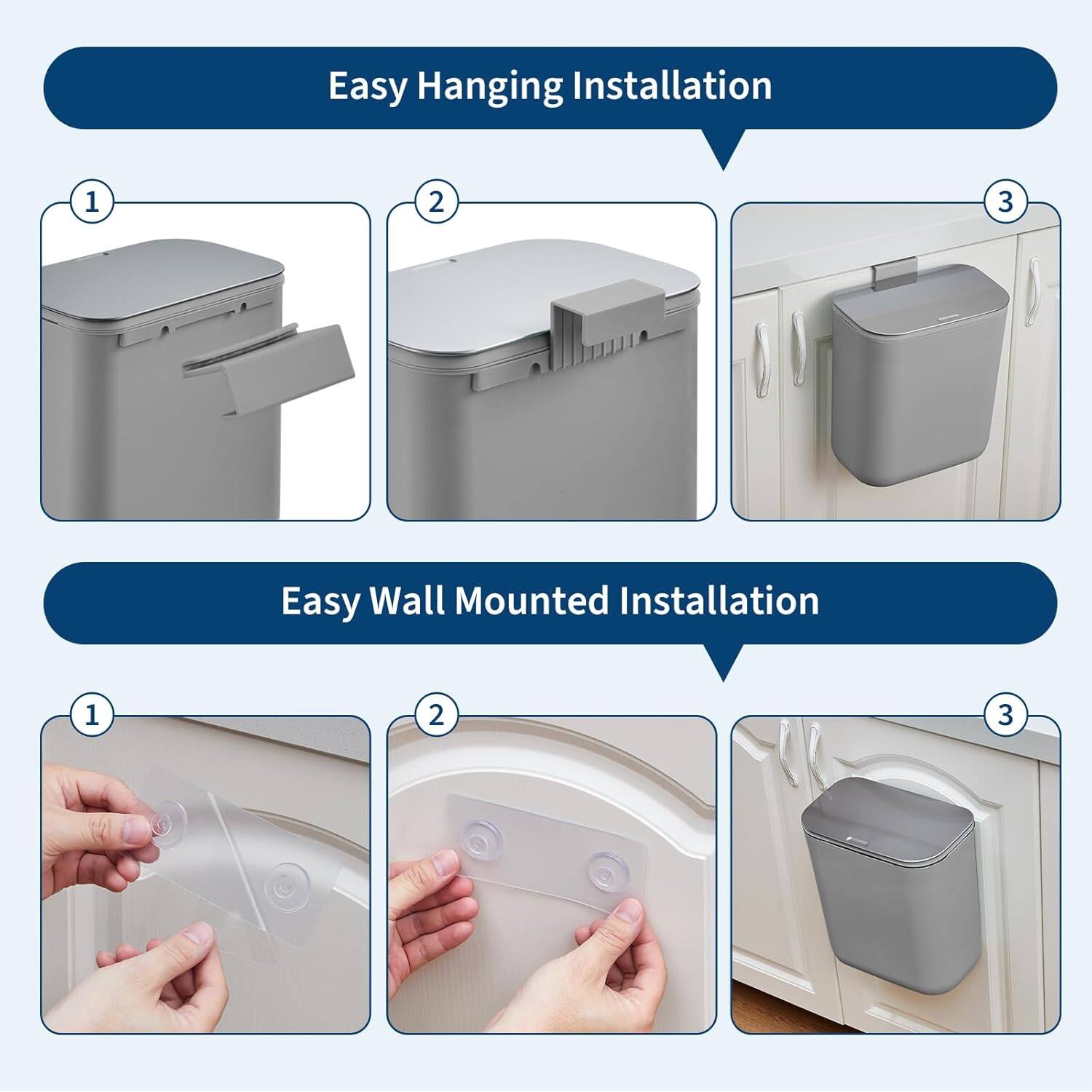 Easy Hanging Installation

1

2

3

Easy Wall Mounted Installation

1

2

3