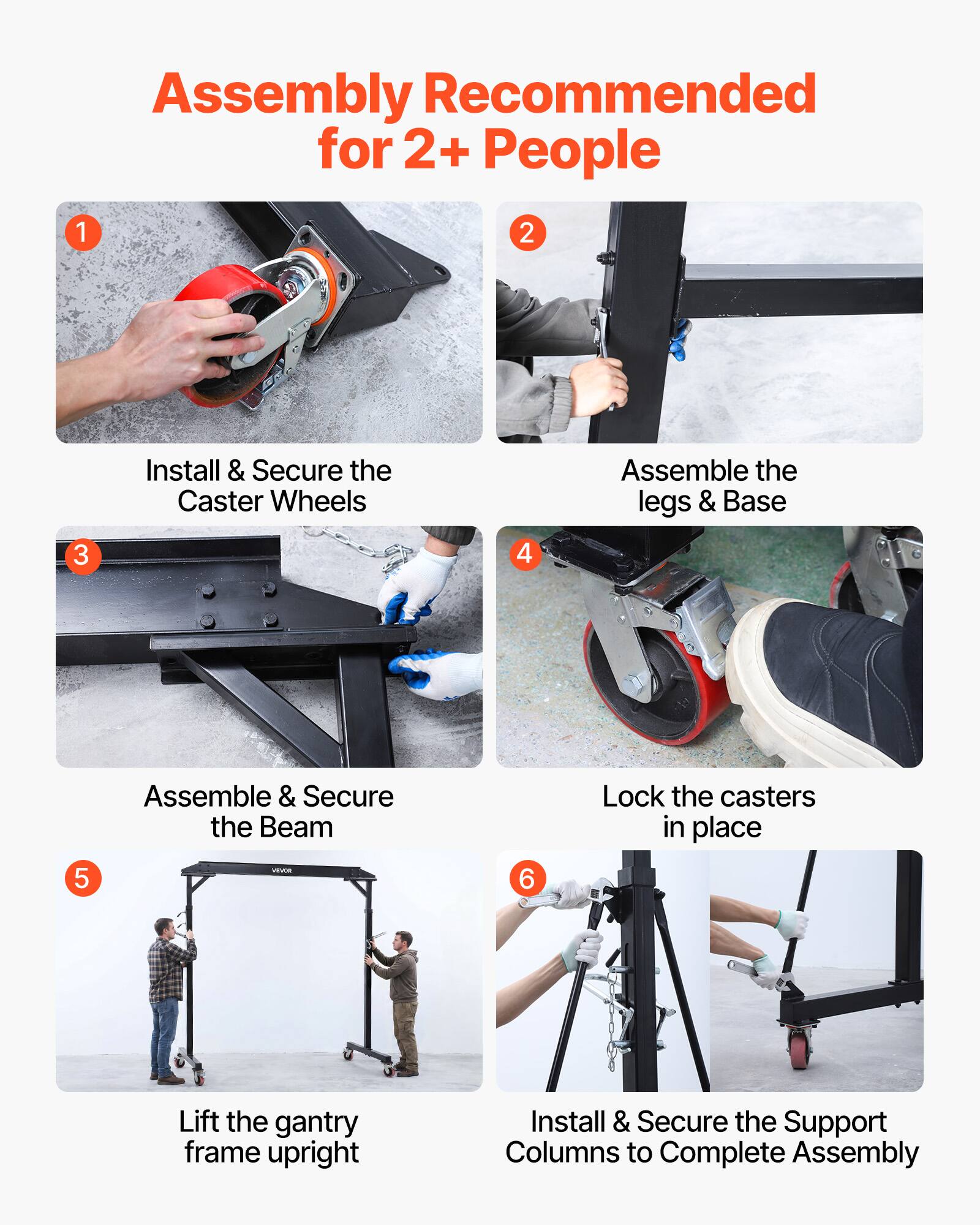 Assembly Recommended for 2+ People

1

Install & Secure the Caster Wheels

2

Assemble the legs & Base

3

Assemble & Secure the Beam

4

Lock the casters in place

5

VEVOR

Lift the gantry frame upright

6

Install & Secure the Support Columns to Complete Assembly