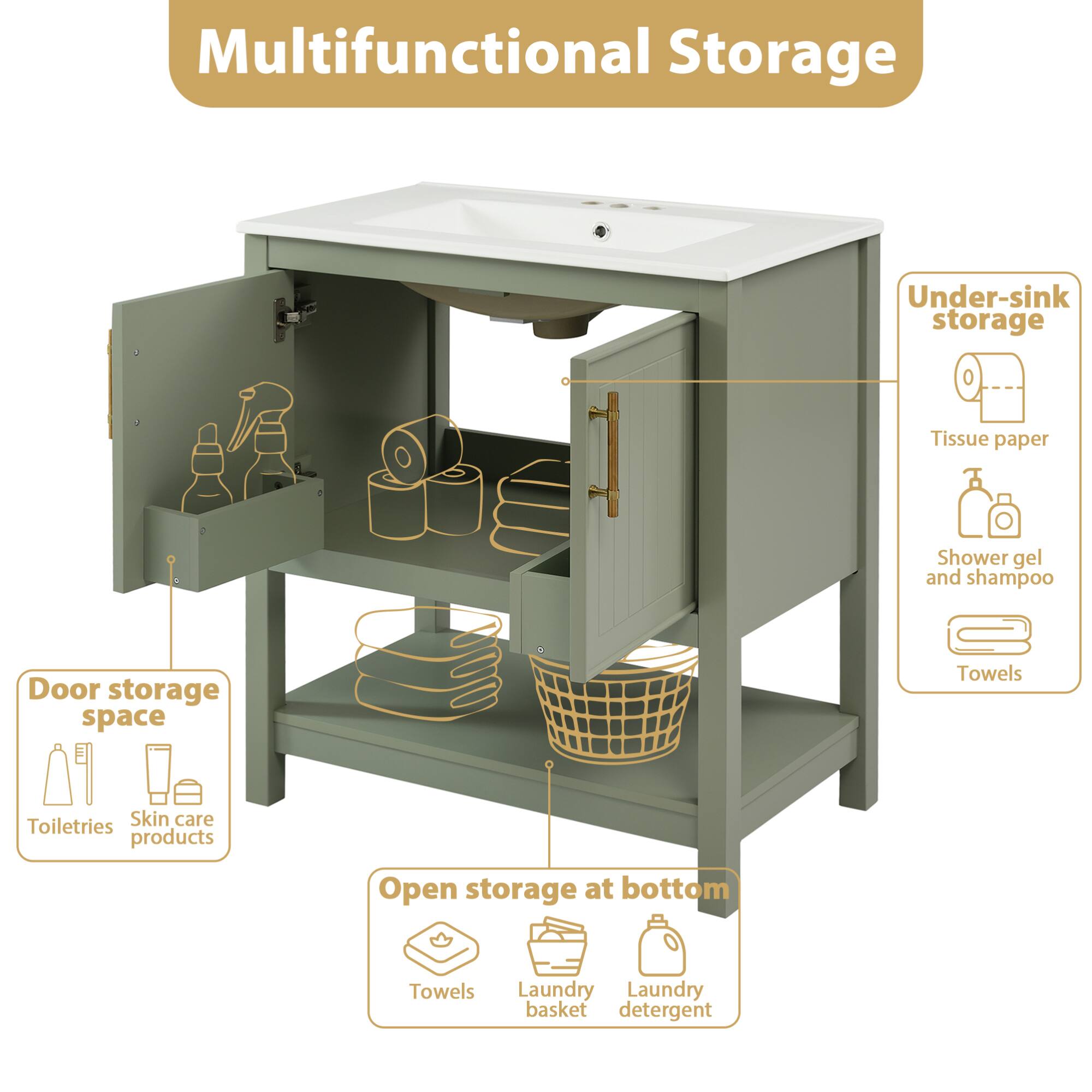 Multifunctional Storage

Under-sink storage

Tissue paper

Shower gel and shampoo

Towels

Door storage space

Toiletries

Skin care products

Open storage at bottom

Towels

Laundry basket

Laundry detergent