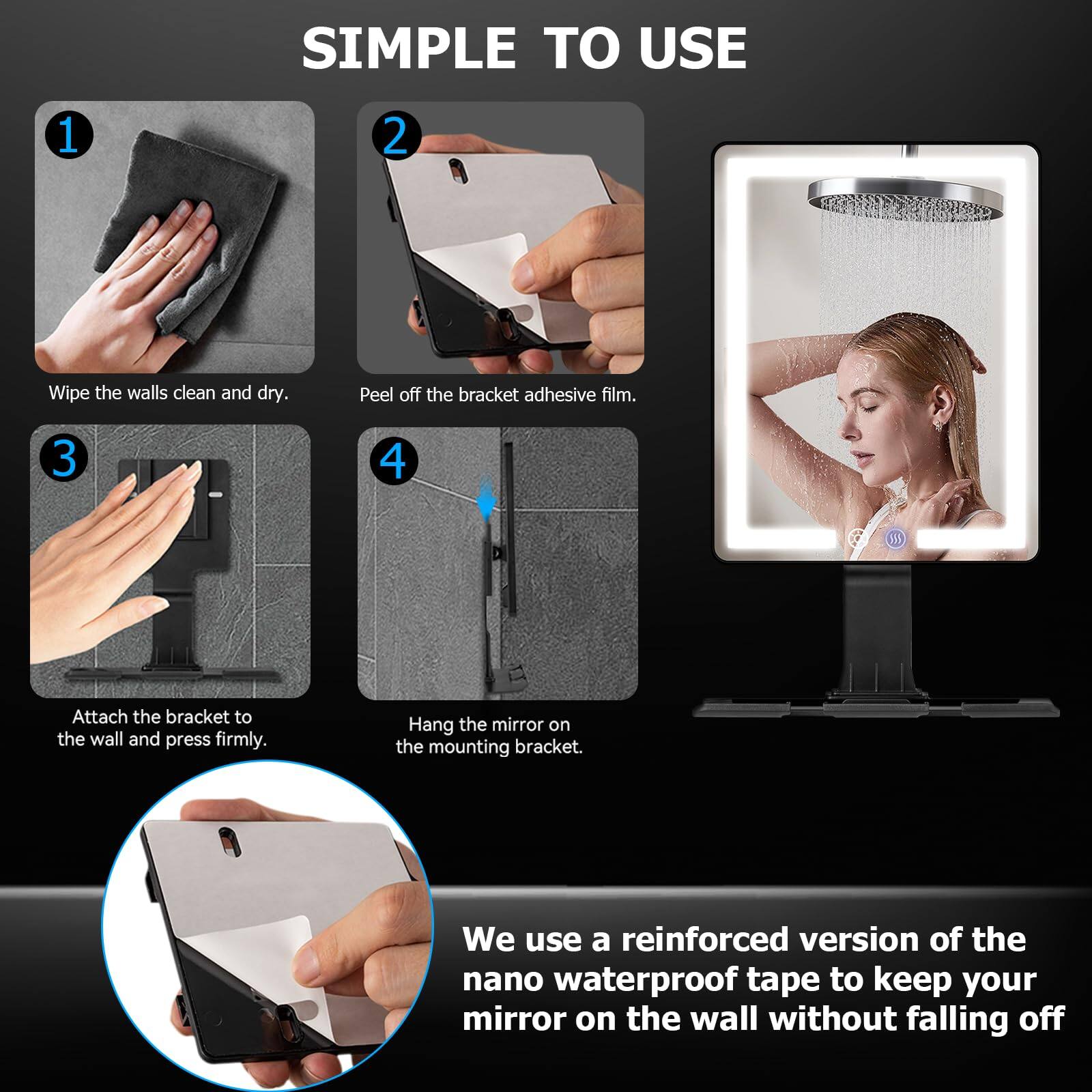 SIMPLE TO USE

1

Wipe the walls clean and dry.

2

Peel off the bracket adhesive film.

3

Attach the bracket to the wall and press firmly.

4

Hang the mirror on the mounting bracket.

We use a reinforced version of the nano waterproof tape to keep your mirror on the wall without falling off