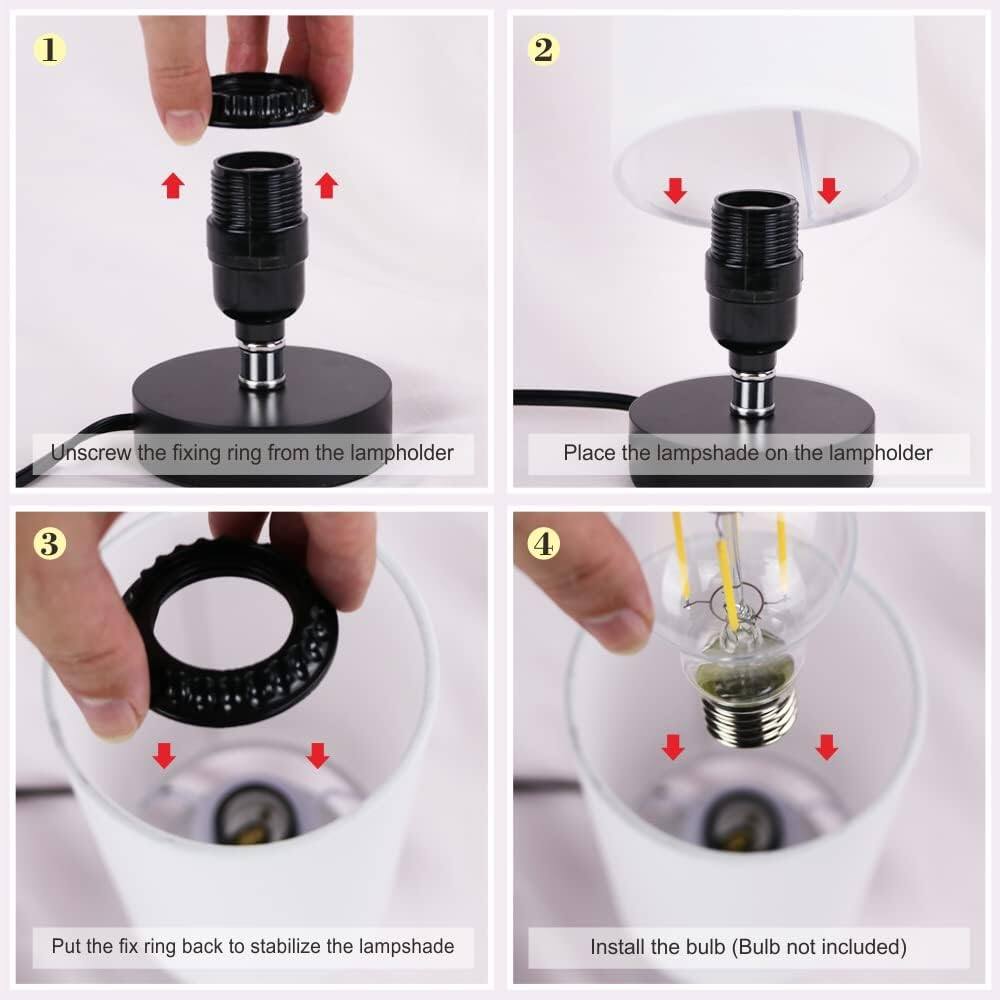 1
Unscrew the fixing ring from the lampholder

2
Place the lampshade on the lampholder

3
Put the fix ring back to stabilize the lampshade

4
Install the bulb (Bulb not included)