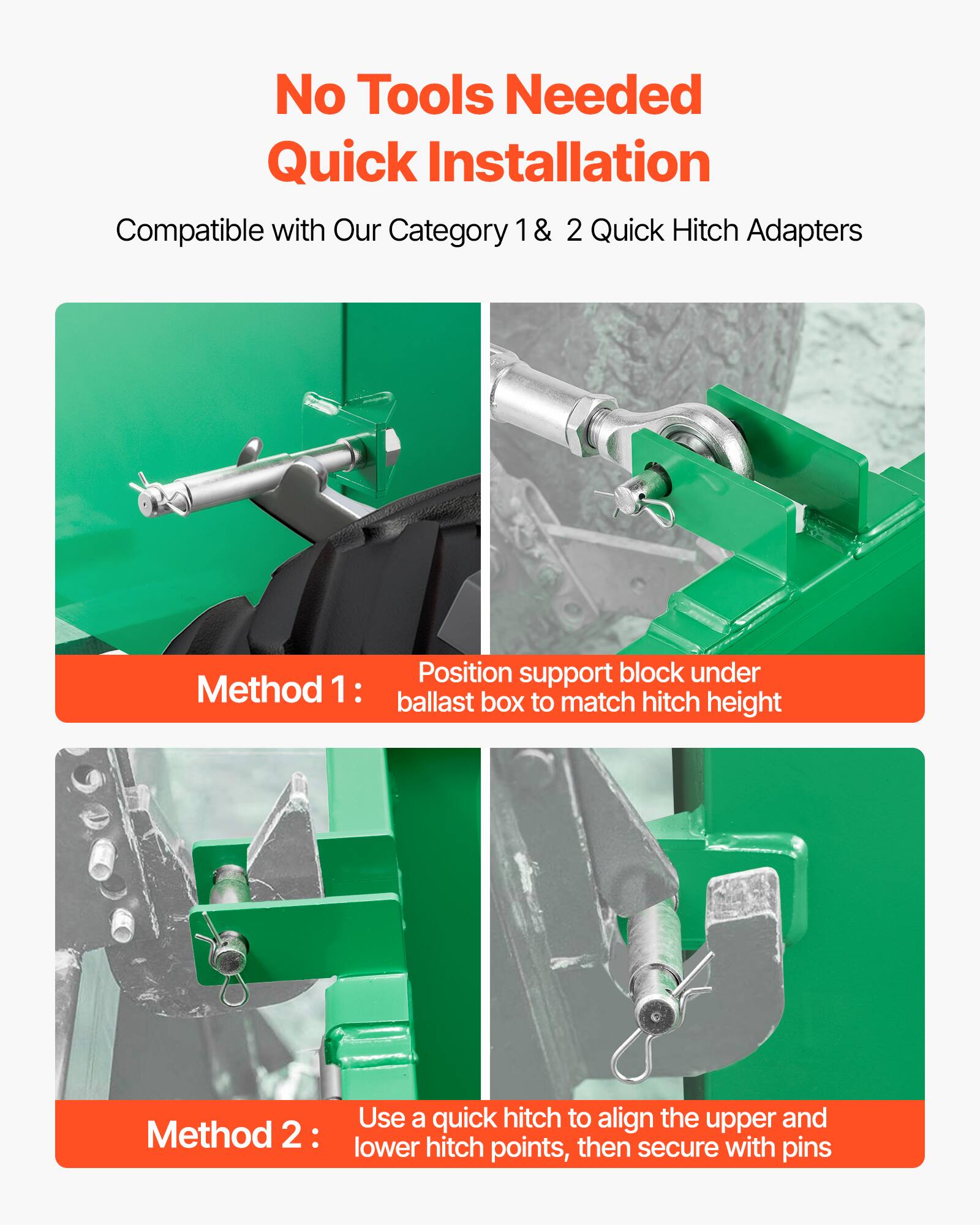 No Tools Needed
Quick Installation

Compatible with Our Category 1 & 2 Quick Hitch Adapters

Method 1 : Position support block under ballast box to match hitch height

Method 2 : Use a quick hitch to align the upper and lower hitch points, then secure with pins