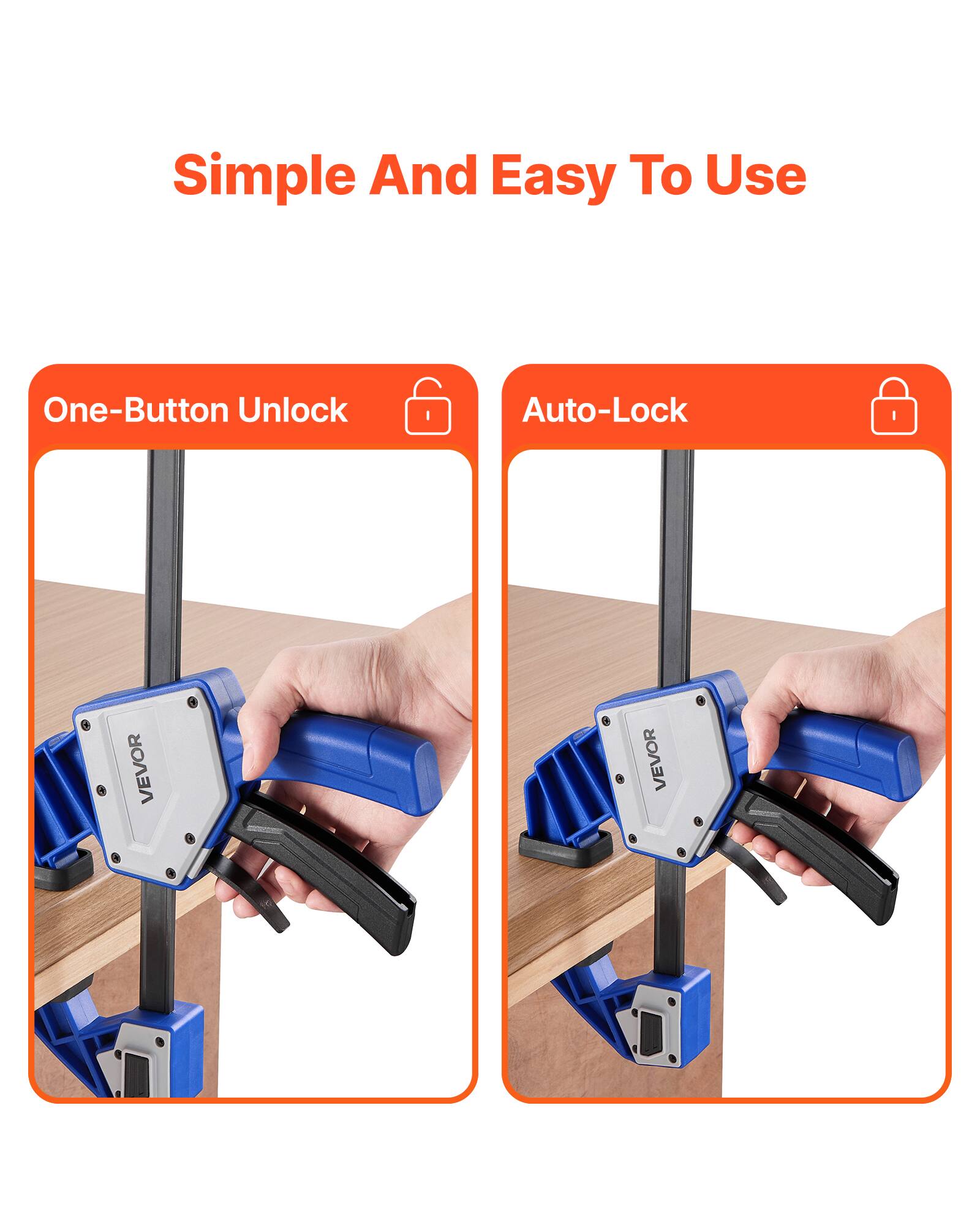 Simple And Easy To Use

One-Button Unlock

VEVOR

Auto-Lock

VEVOR