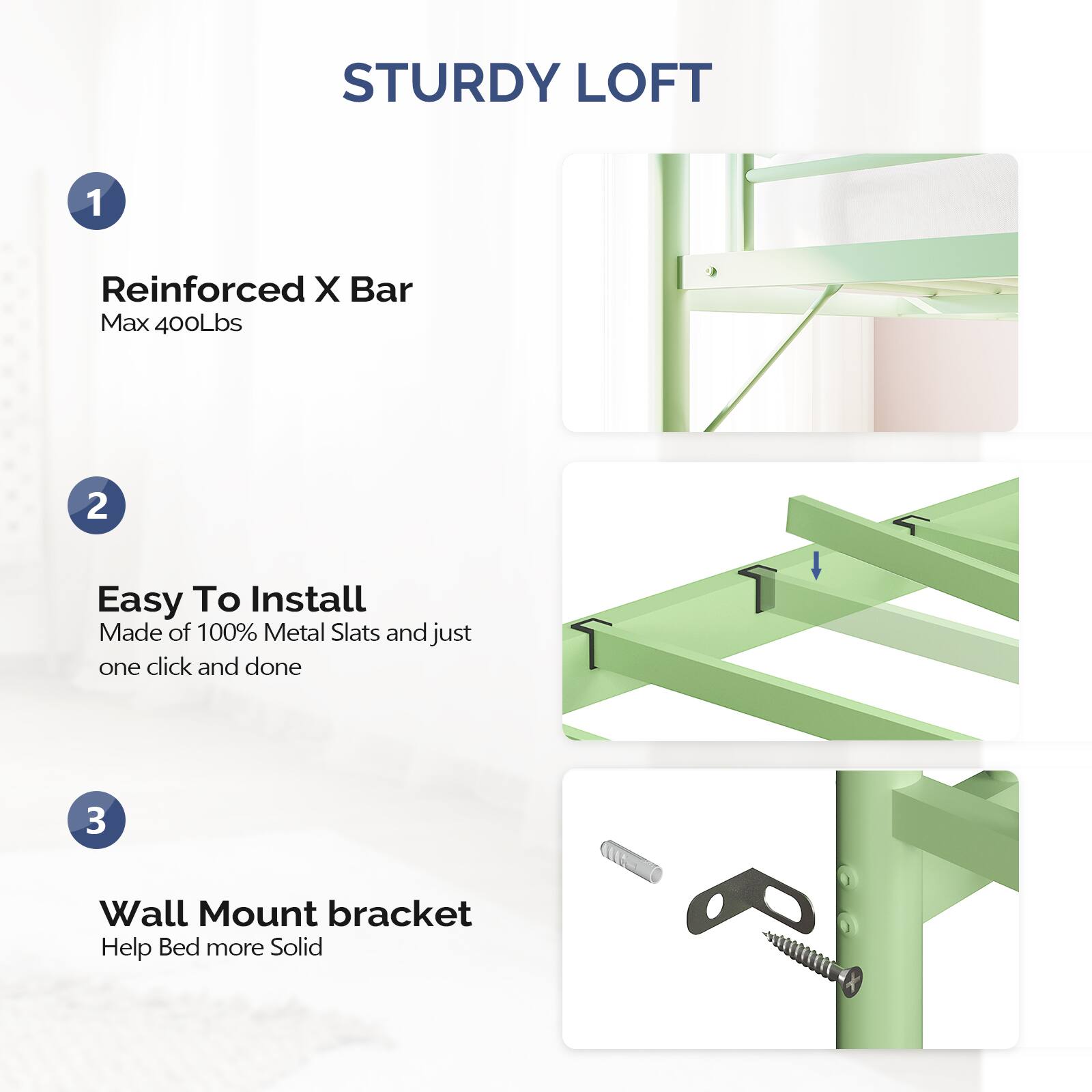 STURDY LOFT

1

Reinforced X Bar
Max 400Lbs

2

Easy To Install
Made of 100% Metal Slats and just one click and done

3

Wall Mount bracket
Help Bed more Solid