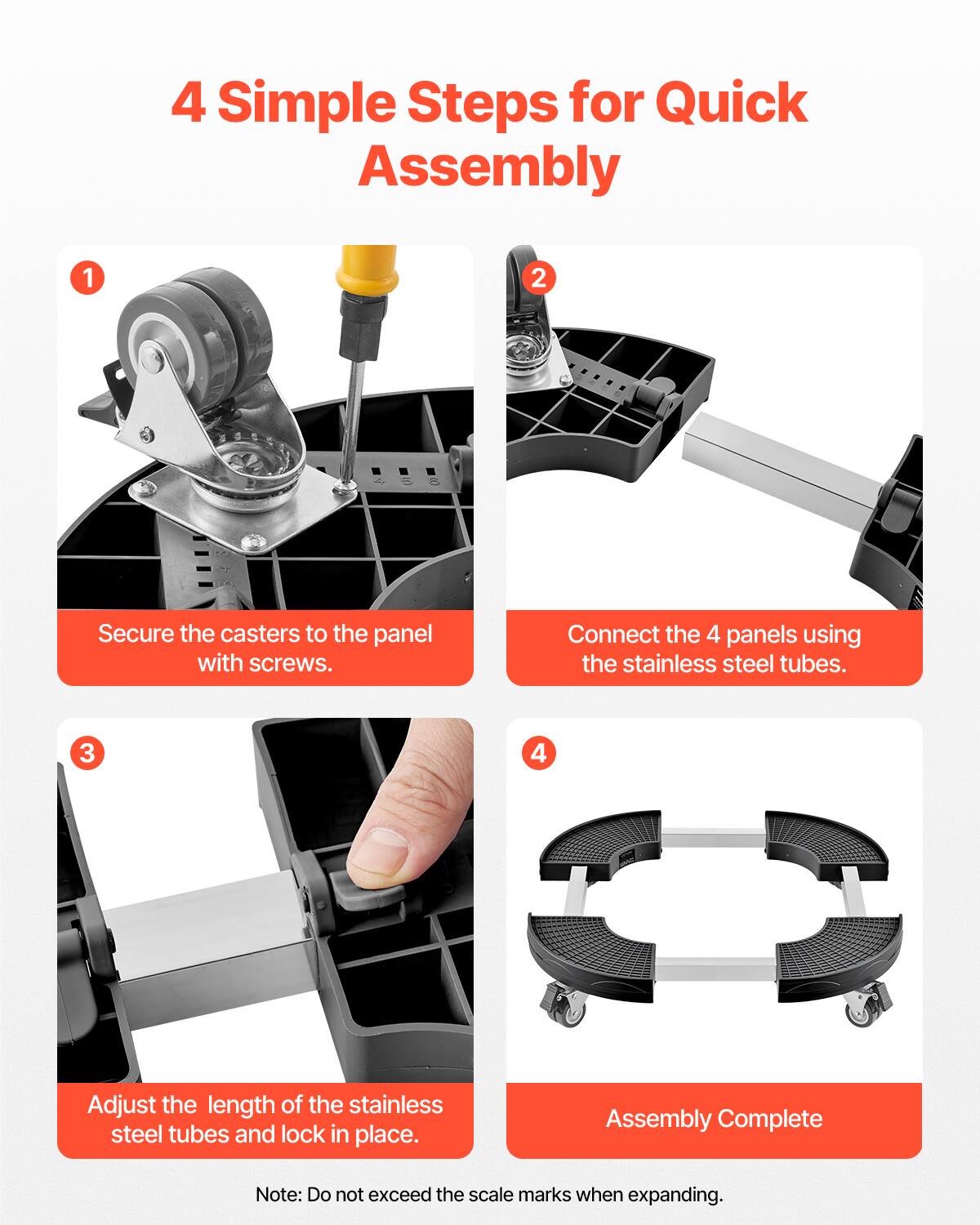 4 Simple Steps for Quick Assembly

1

Secure the casters to the panel with screws.

2

Connect the 4 panels using the stainless steel tubes.

3

Adjust the  length of the stainless steel tubes and lock in place.

4

Assembly Complete

Note: Do not exceed the scale marks when expanding.