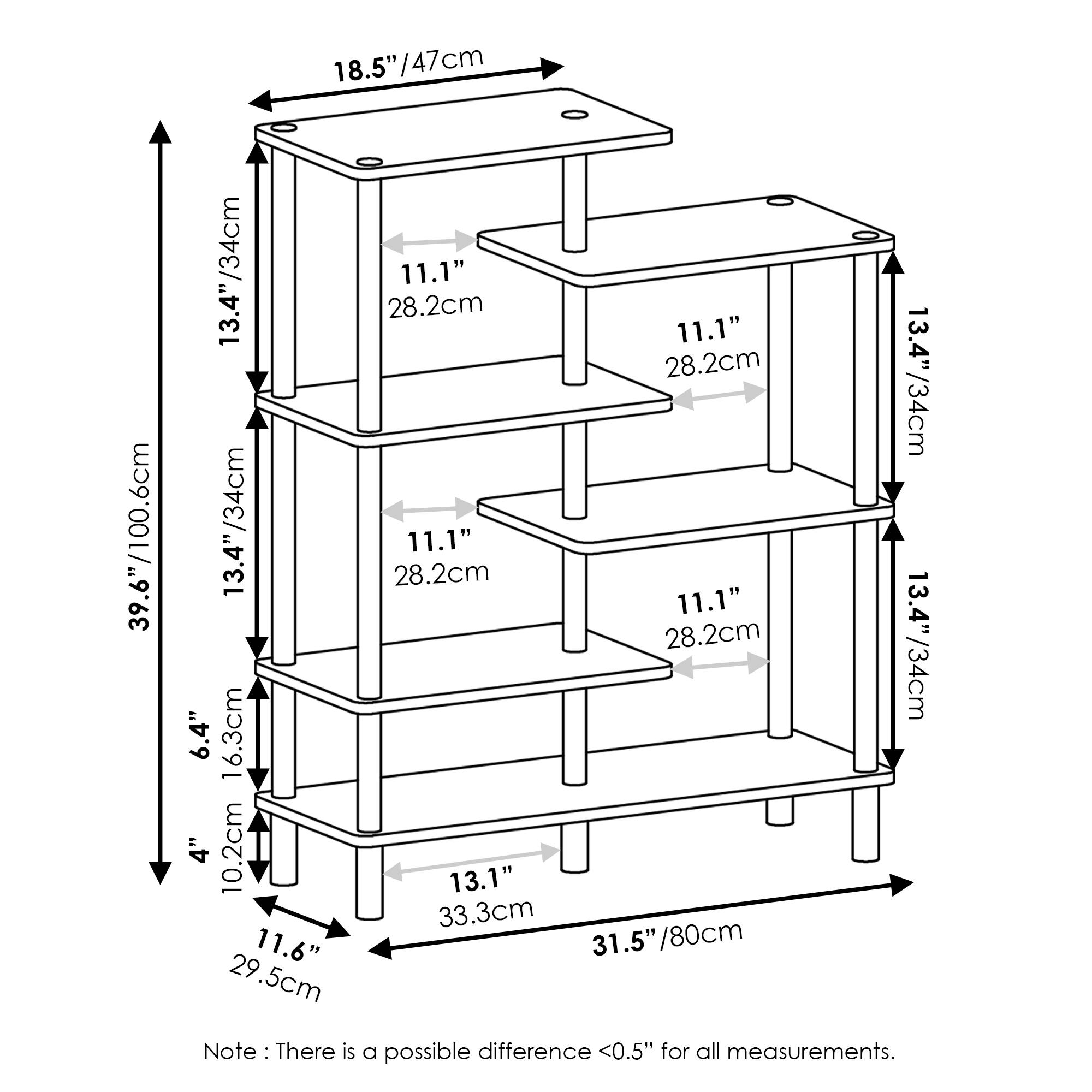 18.5”/47cm

39.6”/100.6cm

13.4”/34cm

11.1”
28.2cm

11.1”
28.2cm

13.4”/34cm

13.4”/34cm

11.1”
28.2cm

11.1”
28.2cm

13.4”/34cm

6.4”
16.3cm

4”
10.2cm

13.1”
33.3cm

11.6”
29.5cm

31.5”/80cm

Note : There is a possible difference <0.5” for all measurements.