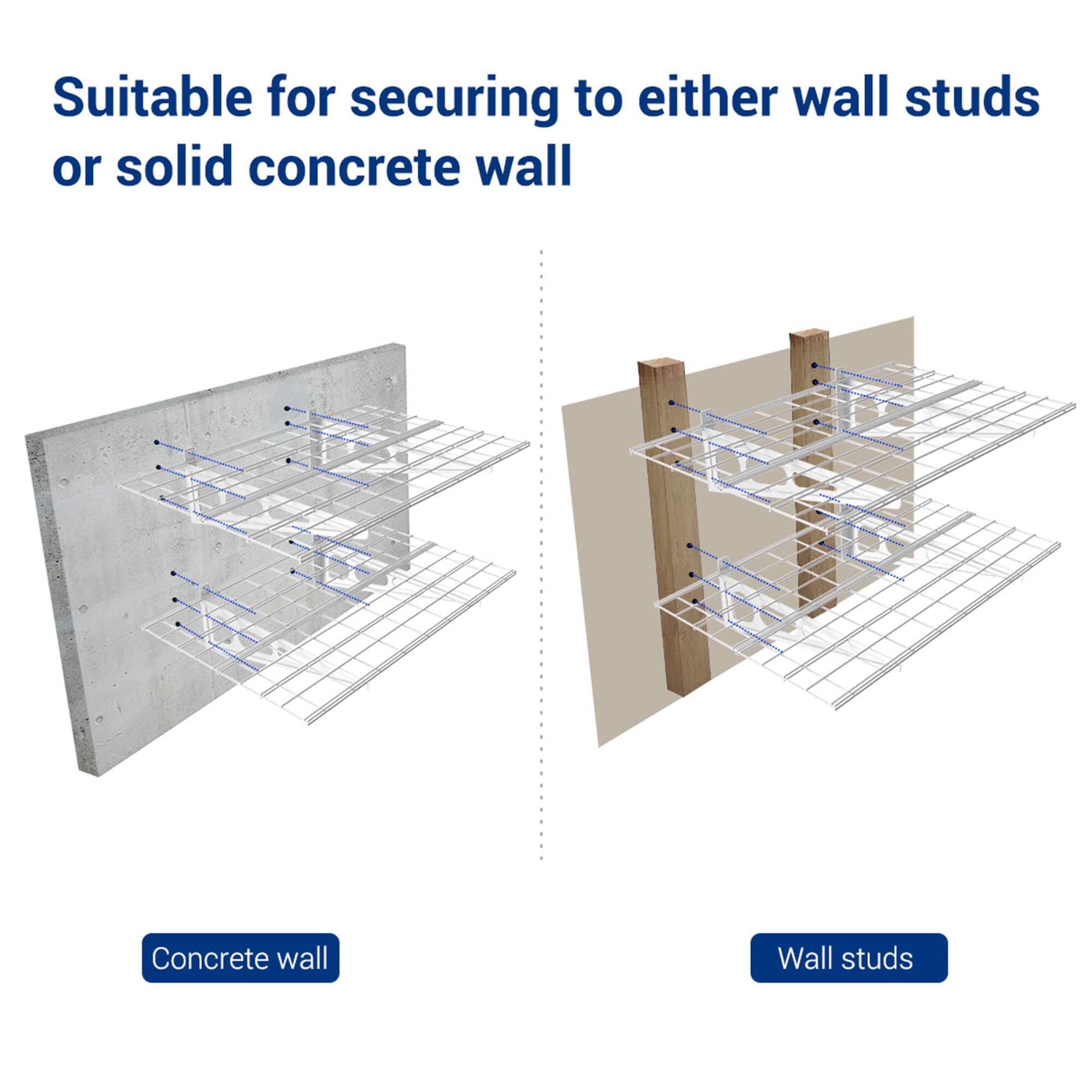 Suitable for securing to either wall studs or solid concrete wall

Concrete wall

Wall studs