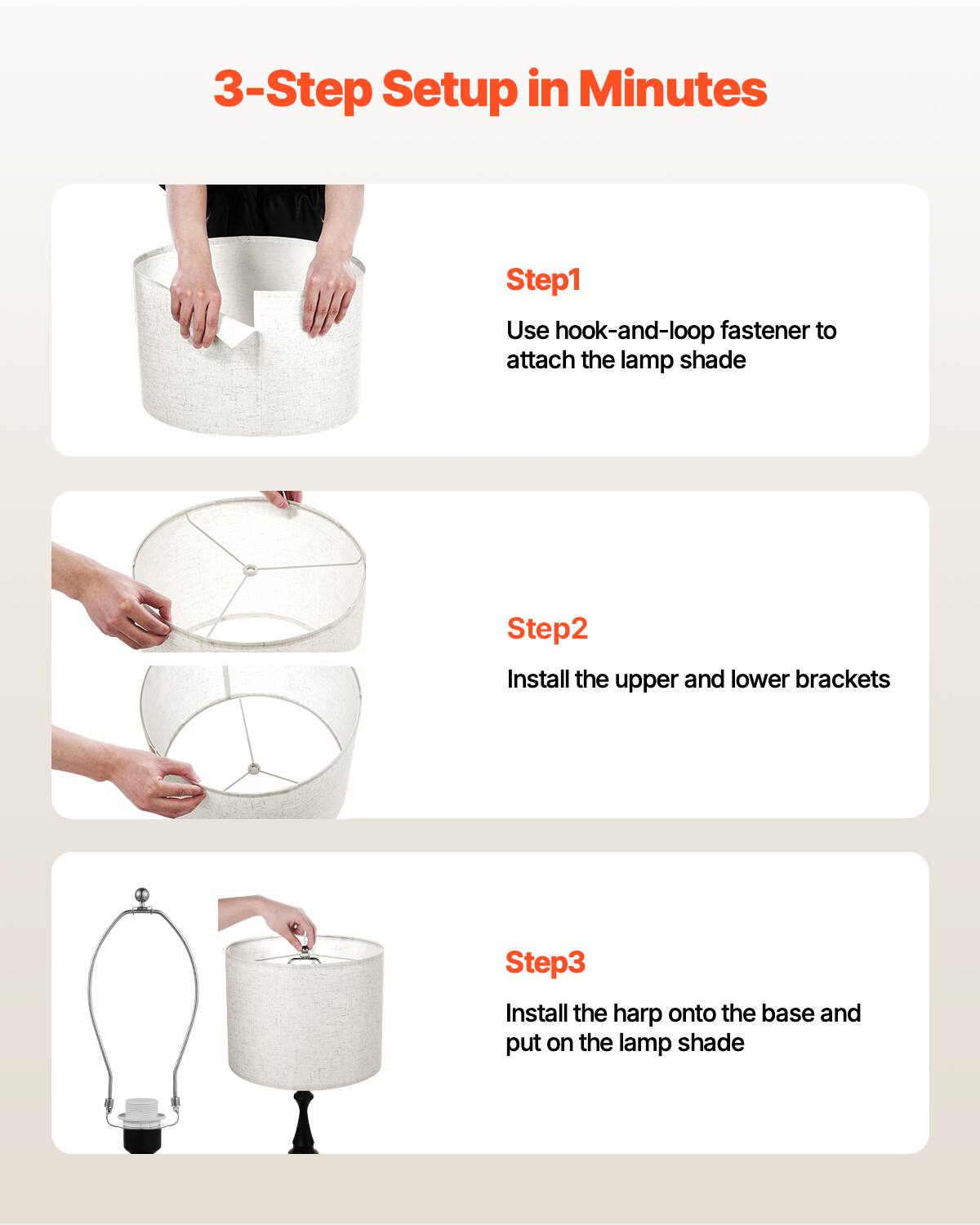 3-Step Setup in Minutes

Step1

Use hook-and-loop fastener to attach the lamp shade

Step2

Install the upper and lower brackets

Step3

Install the harp onto the base and put on the lamp shade