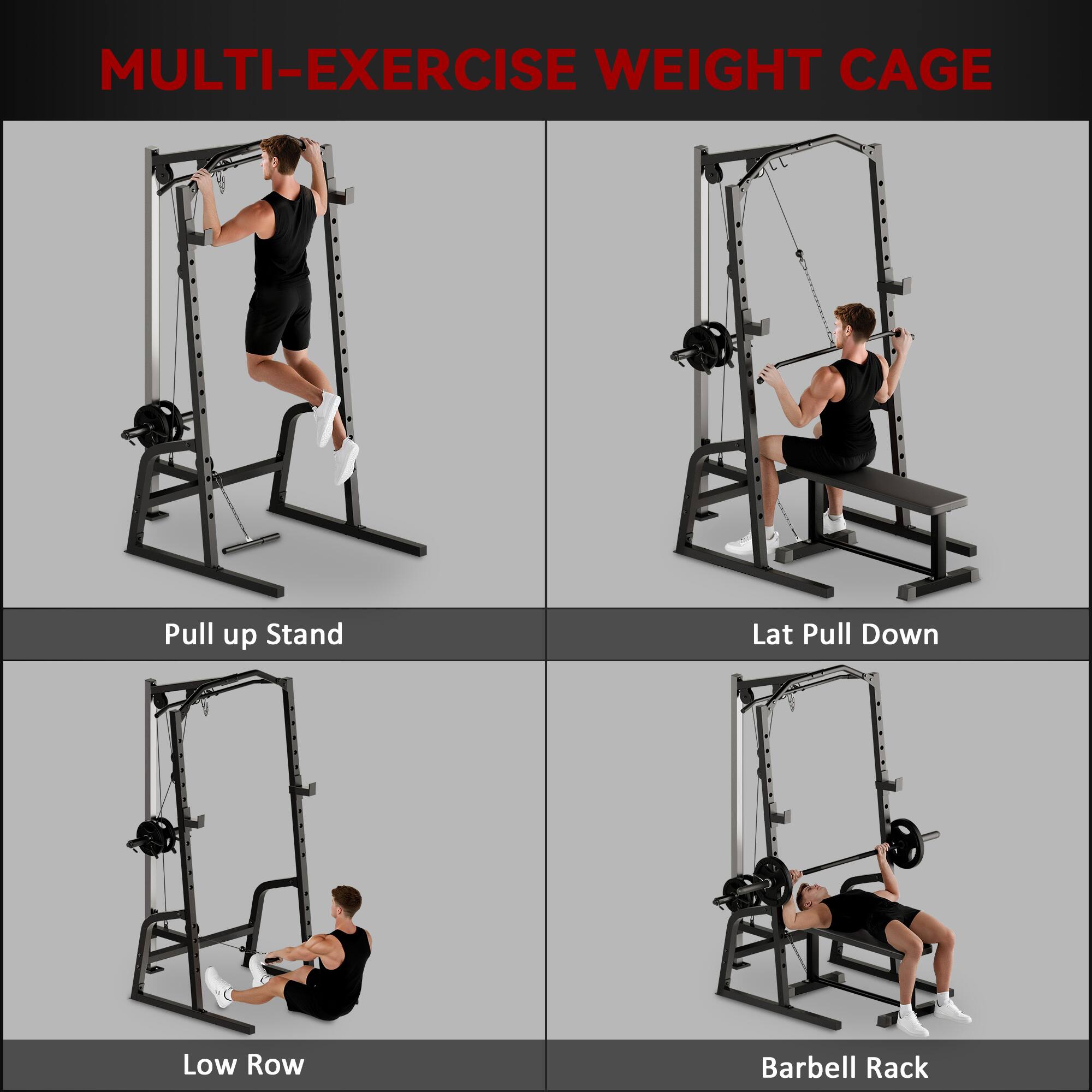 MULTI-EXERCISE WEIGHT CAGE

Pull up Stand

Lat Pull Down

Low Row

Barbell Rack