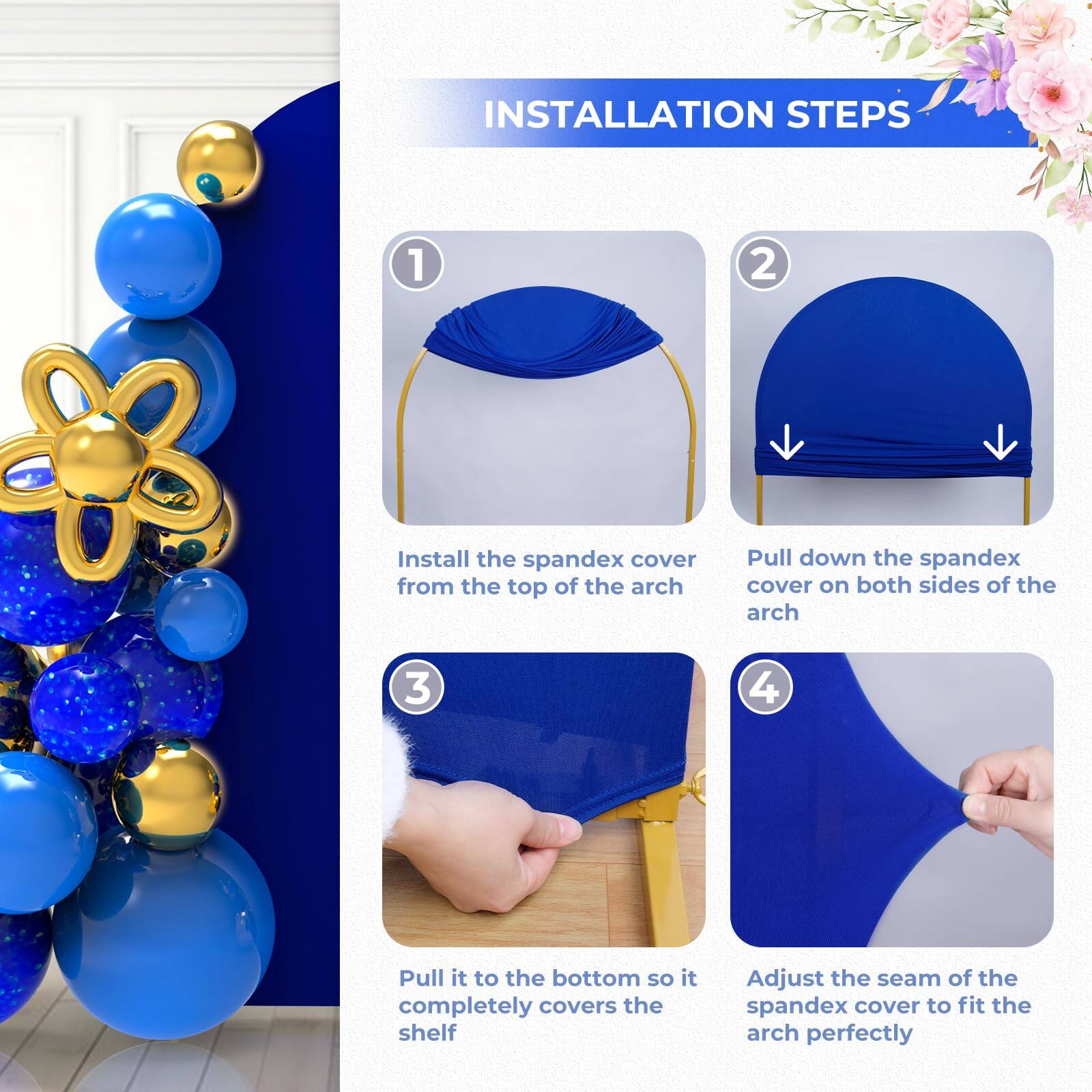 INSTALLATION STEPS

1

Install the spandex cover from the top of the arch

2

Pull down the spandex cover on both sides of the arch

3

Pull it to the bottom so it completely covers the shelf

4

Adjust the seam of the spandex cover to fit the arch perfectly