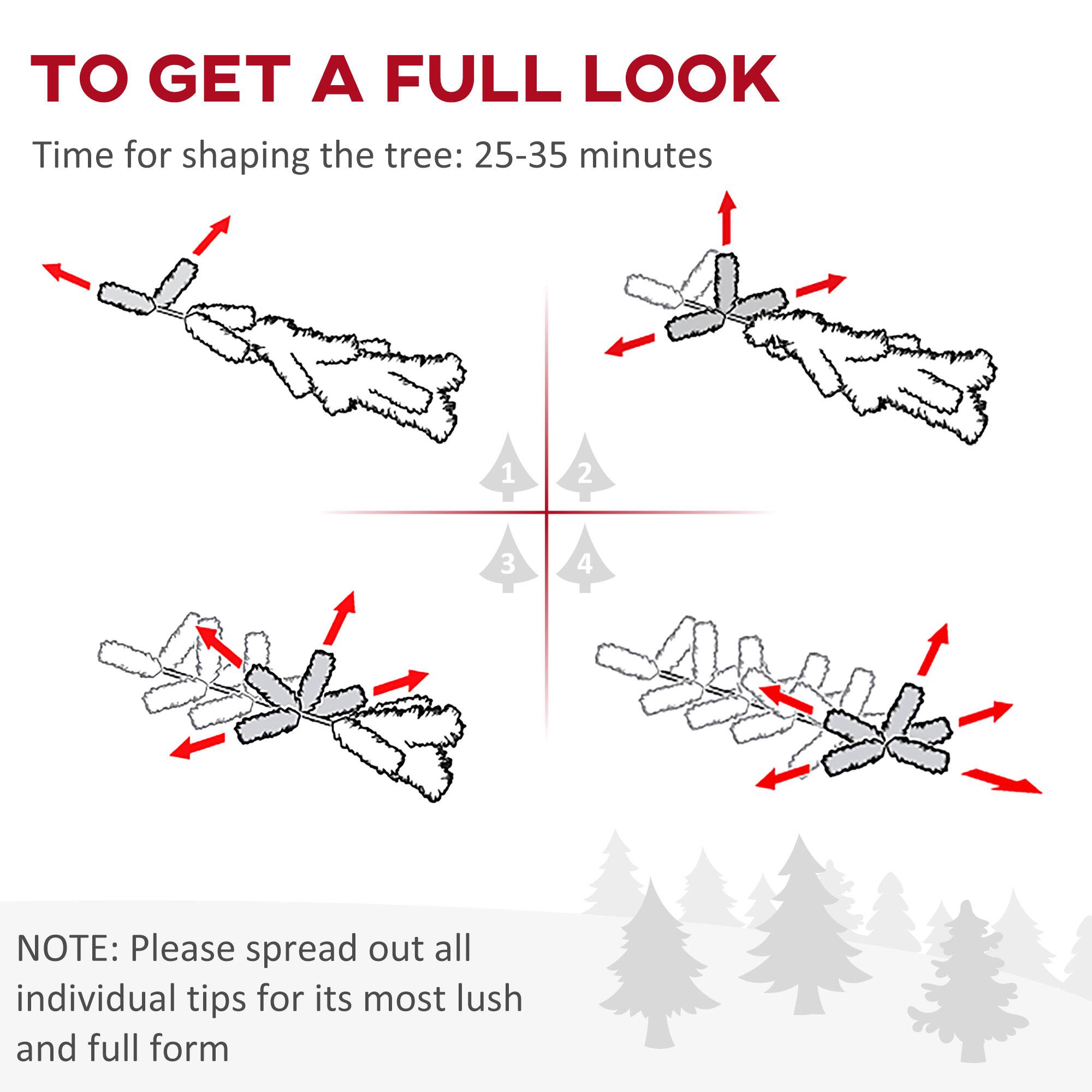 TO GET A FULL LOOK

Time for shaping the tree: 25-35 minutes

1 2

3 4

NOTE: Please spread out all individual tips for its most lush and full form