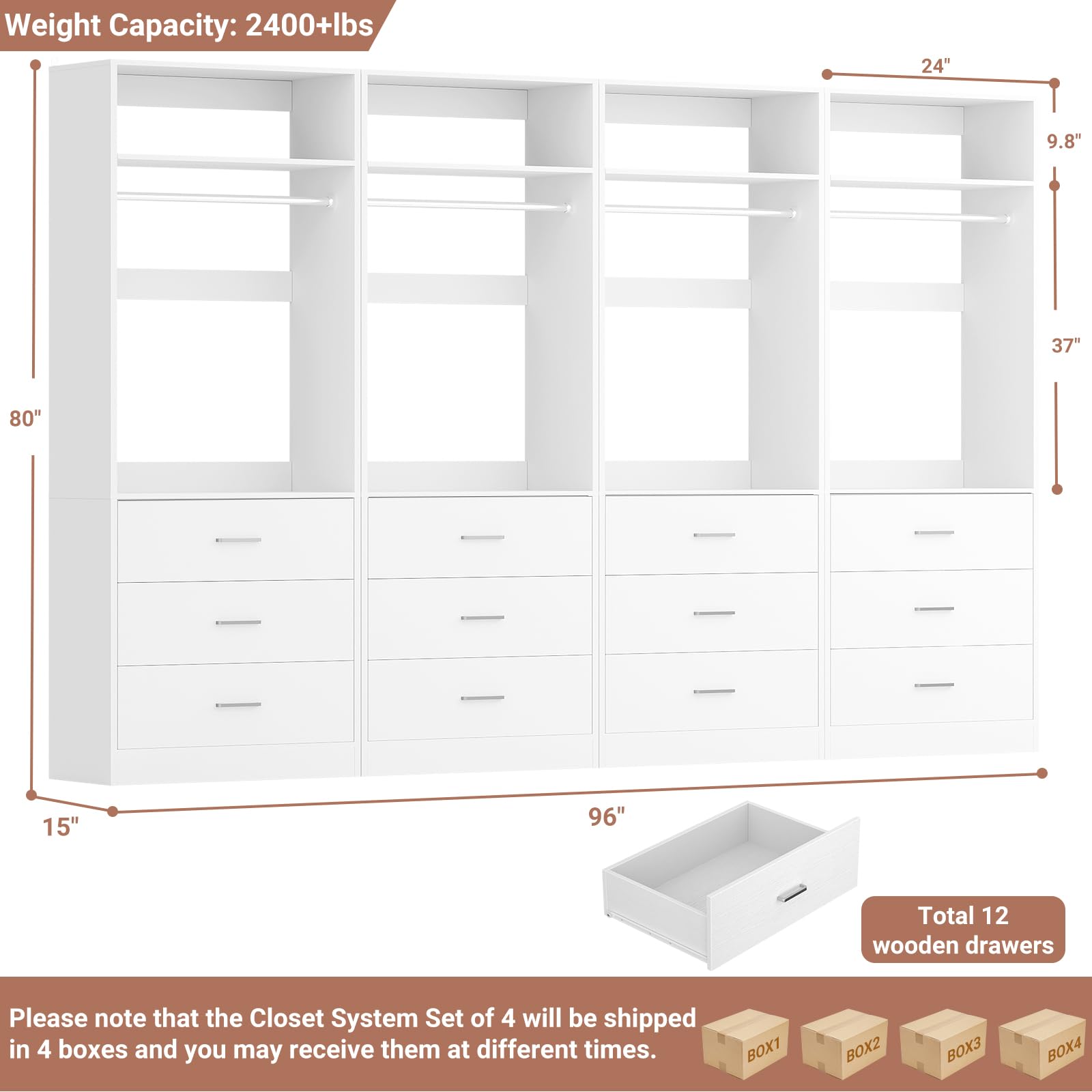 Weight Capacity: 2400+lbs

24"

9.8"

37"

80"

15"

96"

Total 12 wooden drawers

Please note that the Closet System Set of 4 will be shipped in 4 boxes and you may receive them at different times.

BOX1

BOX2

BOX3

BOX4