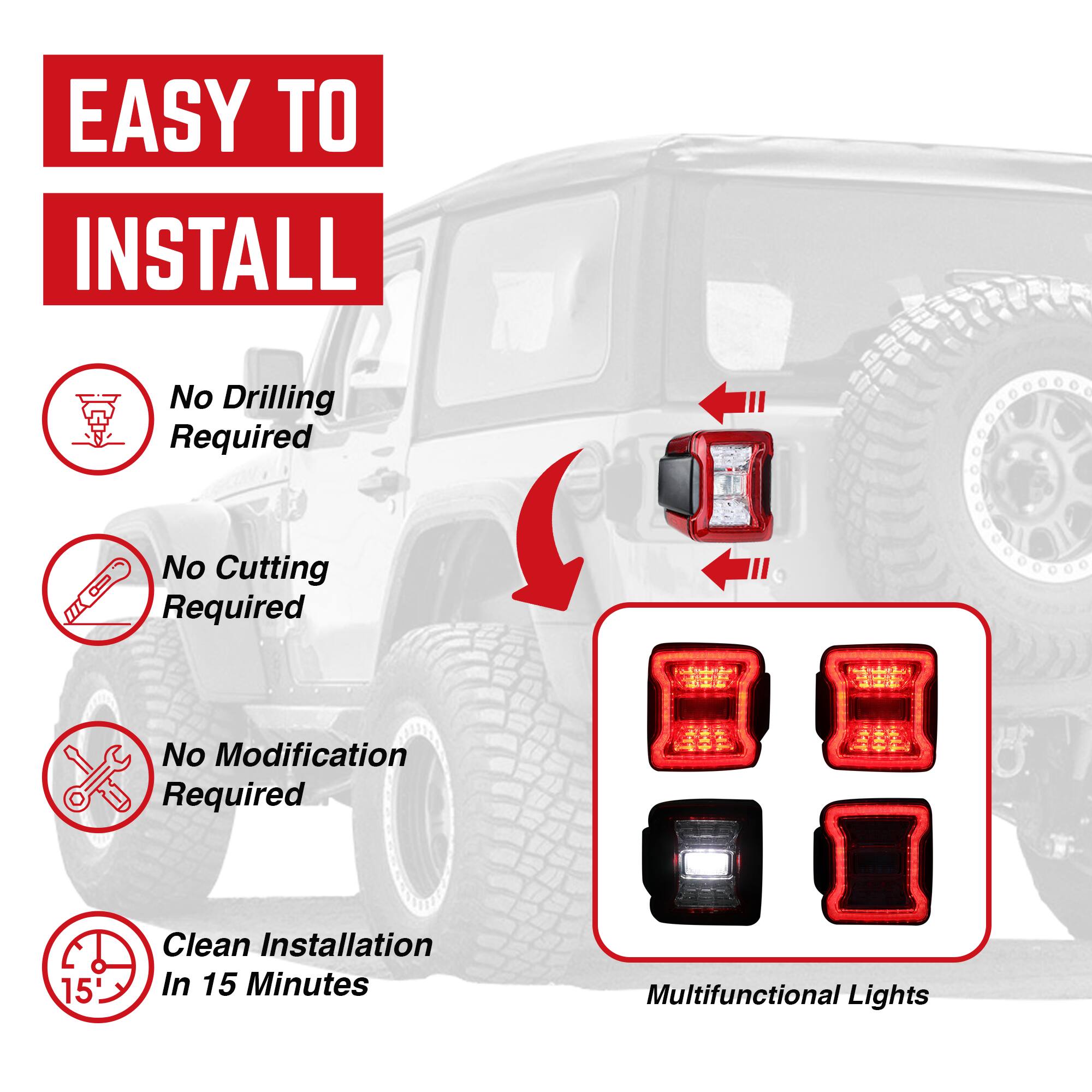 EASY TO

INSTALL

No Drilling Required

No Cutting Required

No Modification Required

15'

Clean Installation In 15 Minutes

Multifunctional Lights