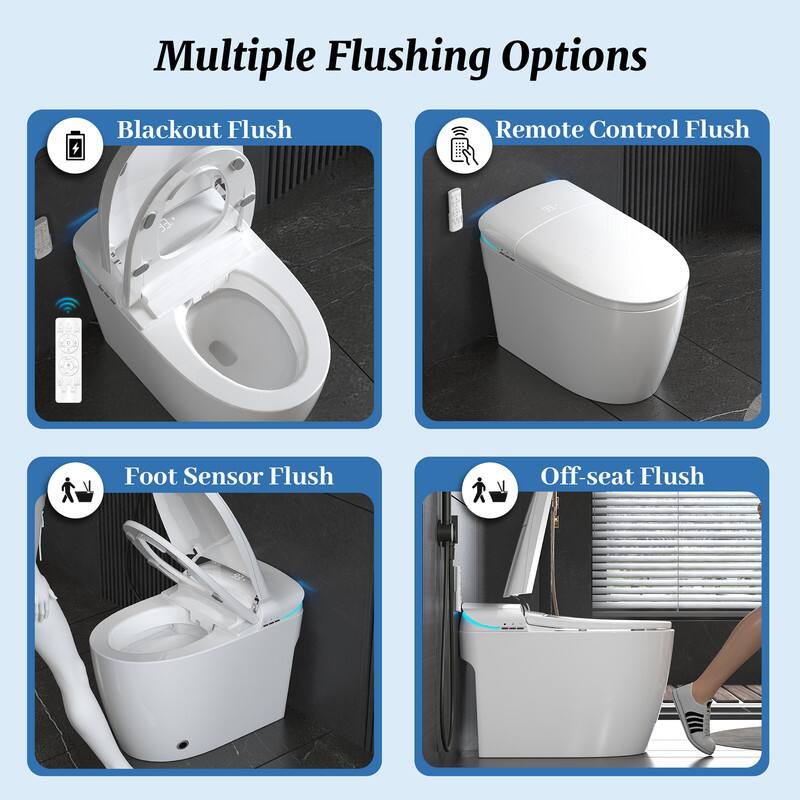 Multiple Flushing Options

Blackout Flush

Remote Control Flush

Foot Sensor Flush

Off-seat Flush