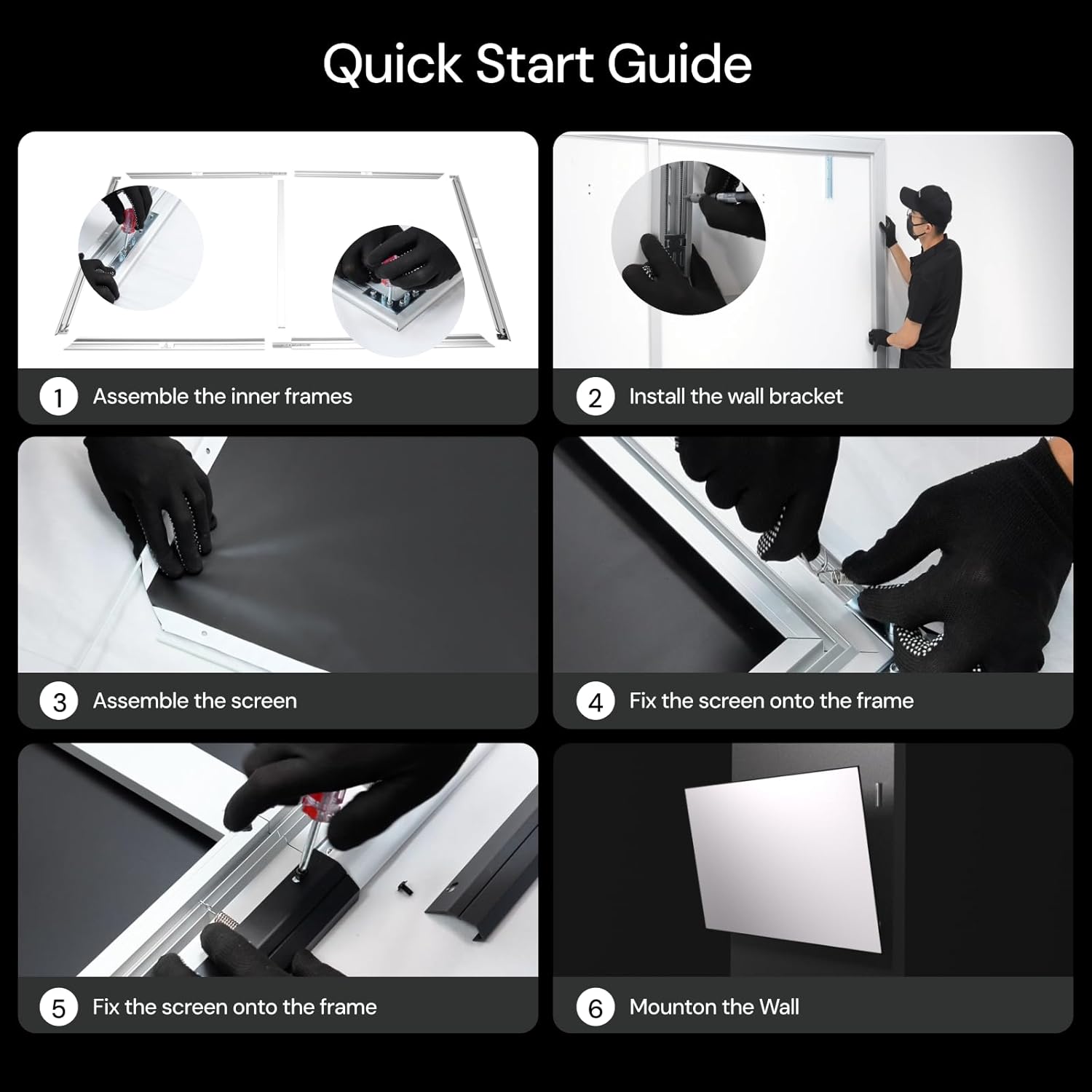 Quick Start Guide

1 Assemble the inner frames

2 Install the wall bracket

3 Assemble the screen

4 Fix the screen onto the frame

5 Fix the screen onto the frame

6 Mounton the Wall