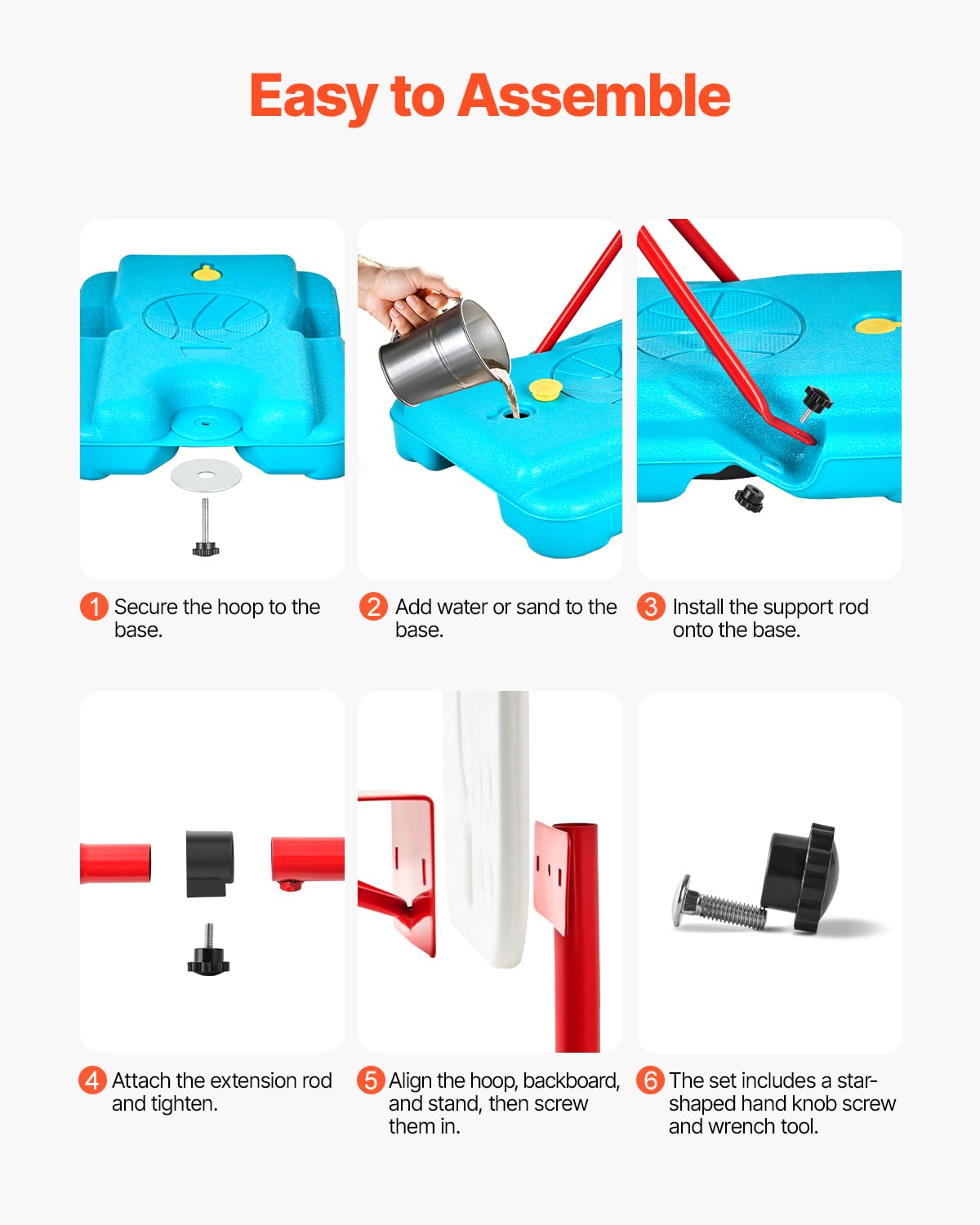 Easy to Assemble

1 Secure the hoop to the base.

2 Add water or sand to the base.

3 Install the support rod onto the base.

4 Attach the extension rod and tighten.

5 Align the hoop, backboard, and stand, then screw them in.

6 The set includes a star-shaped hand knob screw and wrench tool.