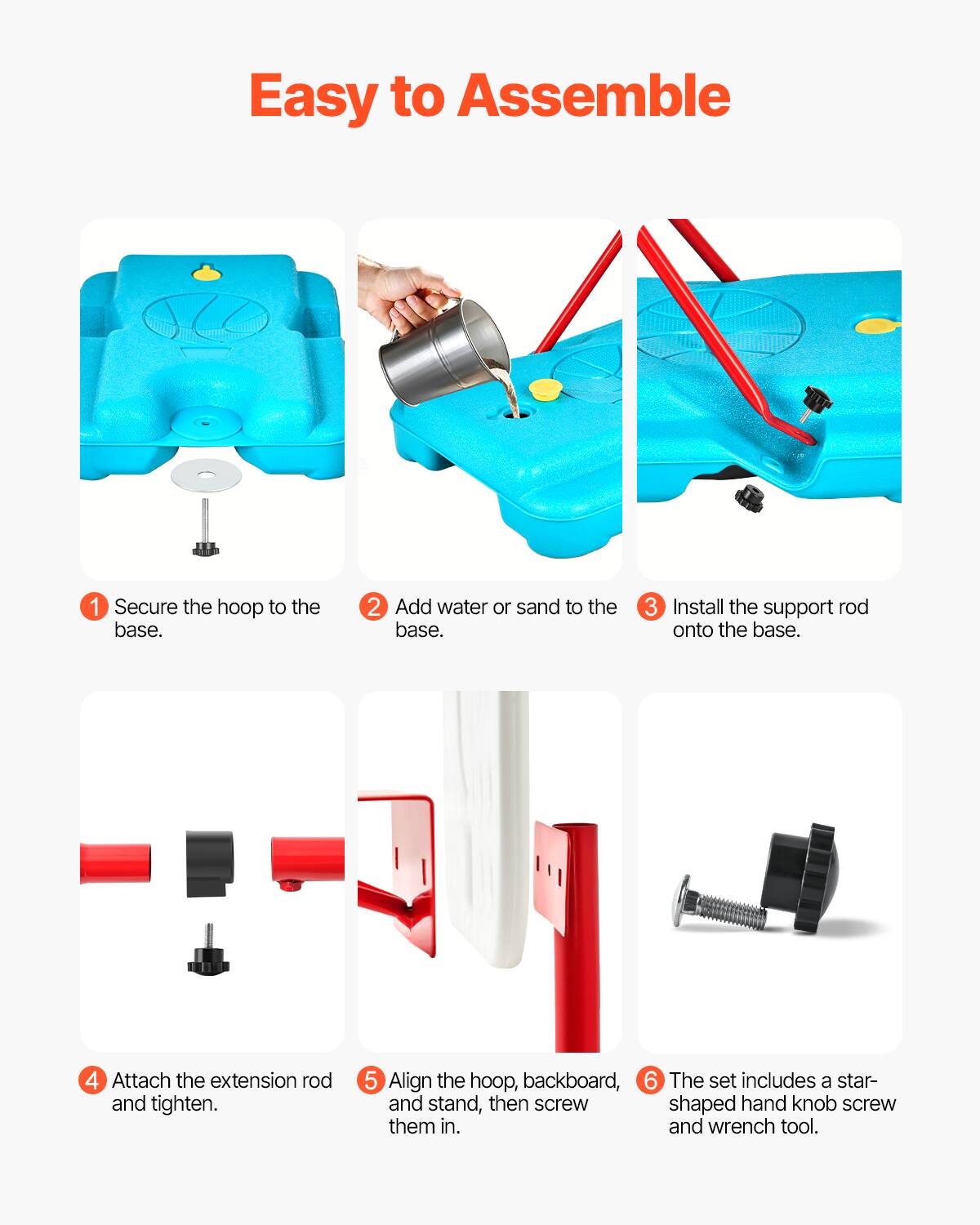 Easy to Assemble

1 Secure the hoop to the base.

2 Add water or sand to the base.

3 Install the support rod onto the base.

4 Attach the extension rod and tighten.

5 Align the hoop, backboard, and stand, then screw them in.

6 The set includes a star-shaped hand knob screw and wrench tool.