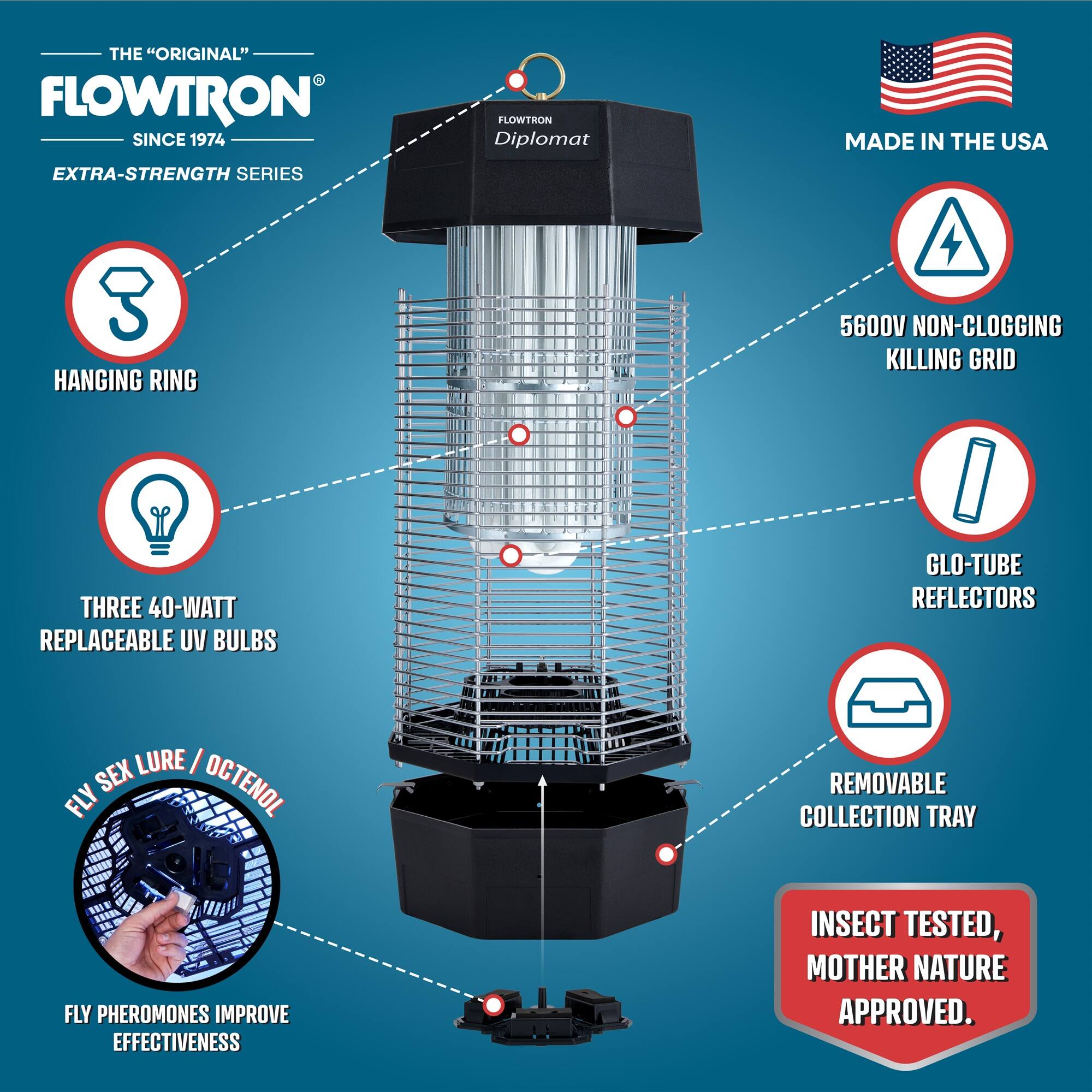 THE "ORIGINAL"
FLOWTRON®
SINCE 1974
EXTRA-STRENGTH SERIES

FLOWTRON
Diplomat

MADE IN THE USA

HANGING RING

5600V NON-CLOGGING KILLING GRID

THREE 40-WATT REPLACEABLE UV BULBS

GLO-TUBE REFLECTORS

REMOVABLE COLLECTION TRAY

FLY SEX LURE / OCTENOL

FLY PHEROMONES IMPROVE EFFECTIVENESS

INSECT TESTED, MOTHER NATURE APPROVED.