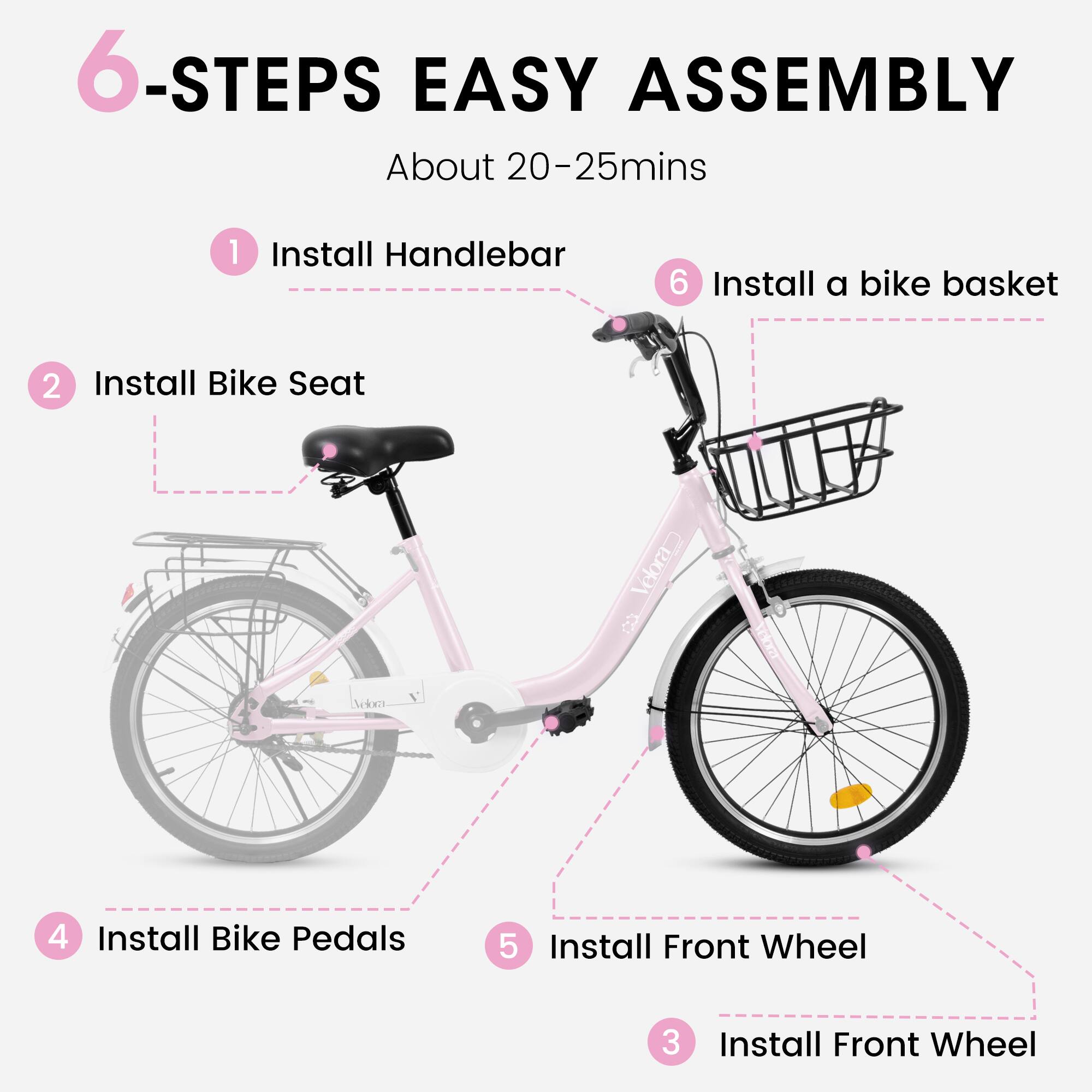 6-STEPS EASY ASSEMBLY

About 20-25mins

1 Install Handlebar

6 Install a bike basket

2 Install Bike Seat

Velora

Velora

Velora V+

4 Install Bike Pedals

5 Install Front Wheel

3 Install Front Wheel