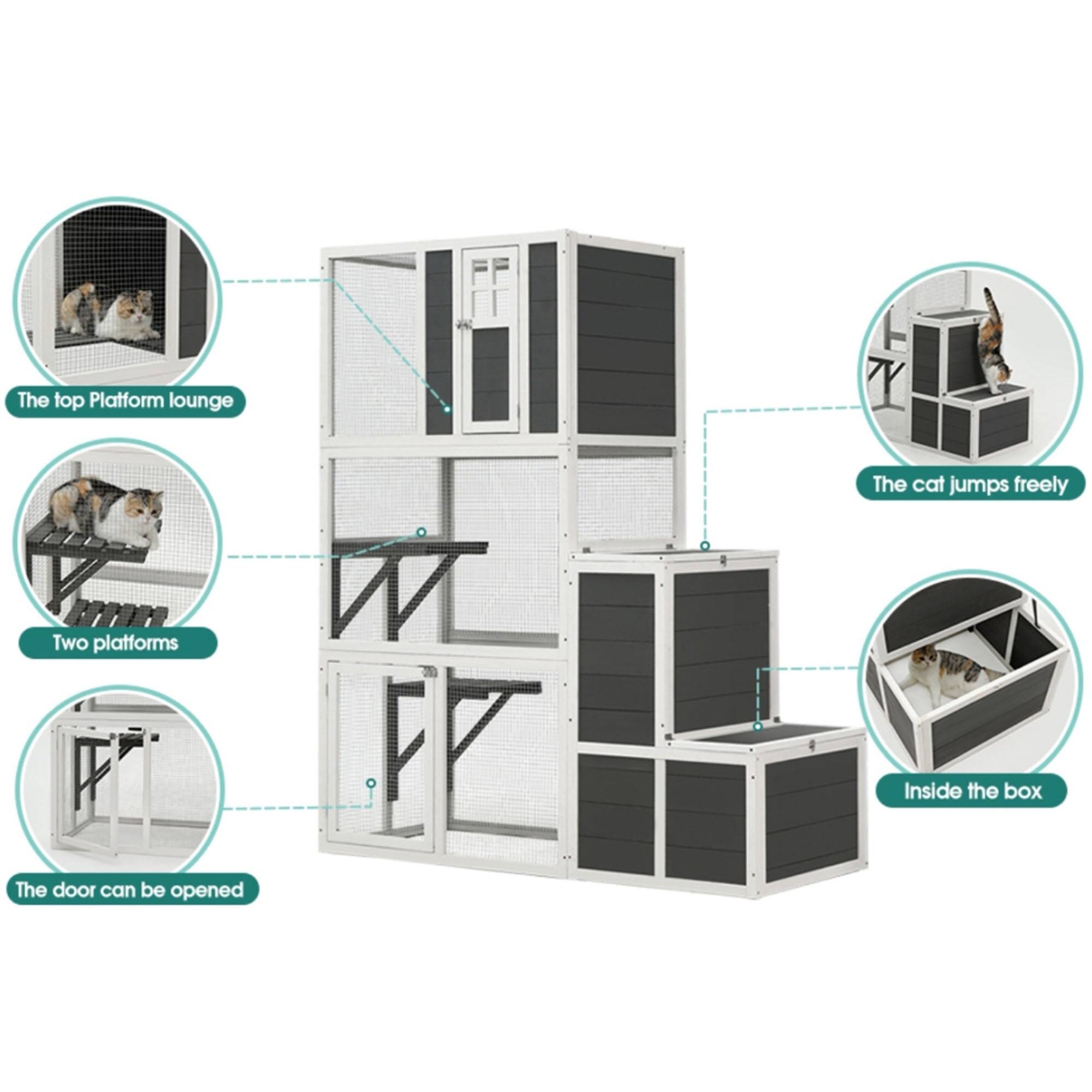 The top Platform lounge

Two platforms

The door can be opened

The cat jumps freely

Inside the box