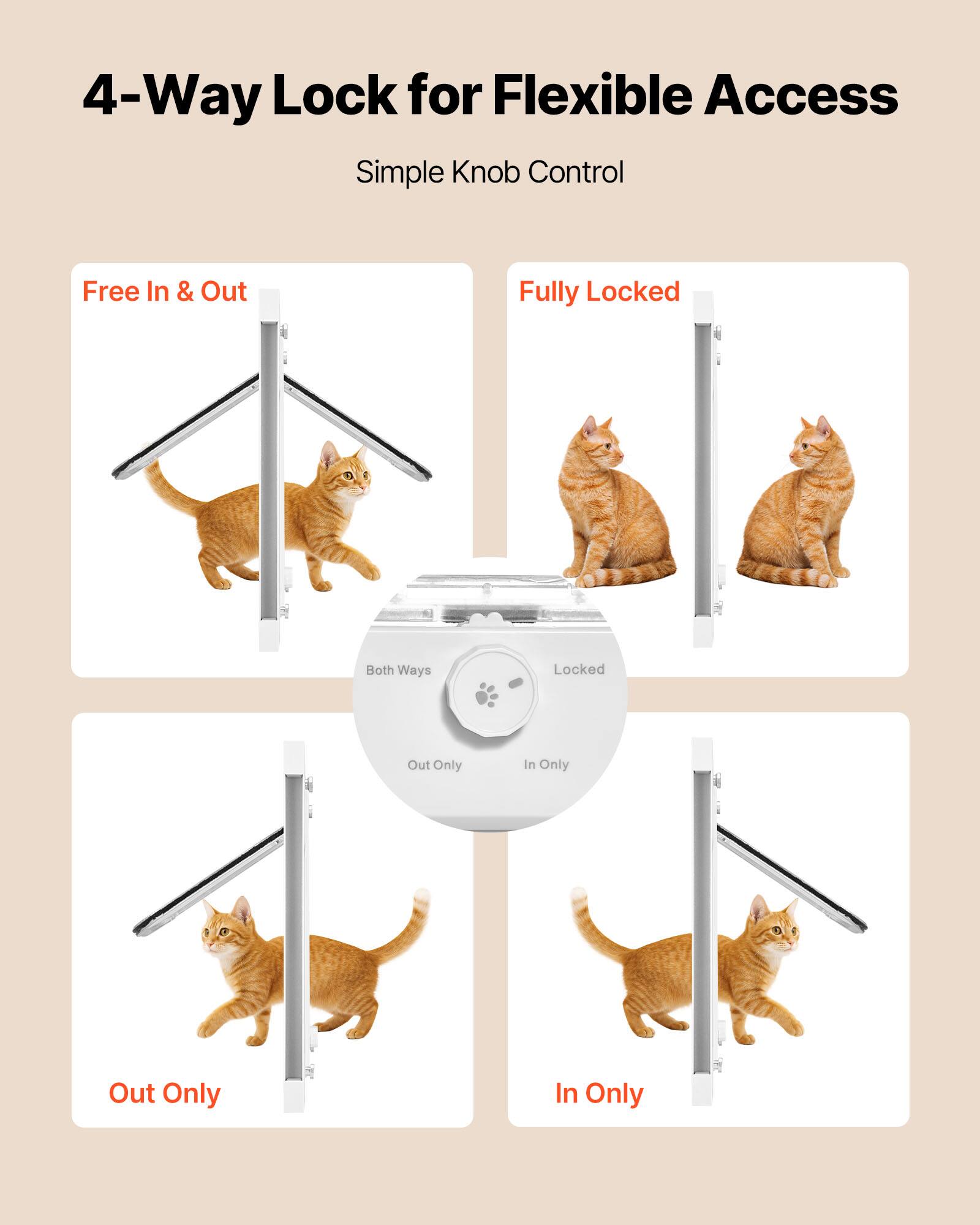 4-Way Lock for Flexible Access

Simple Knob Control

Free In & Out

Fully Locked

Both Ways

Locked

Out Only

In Only

Out Only

In Only