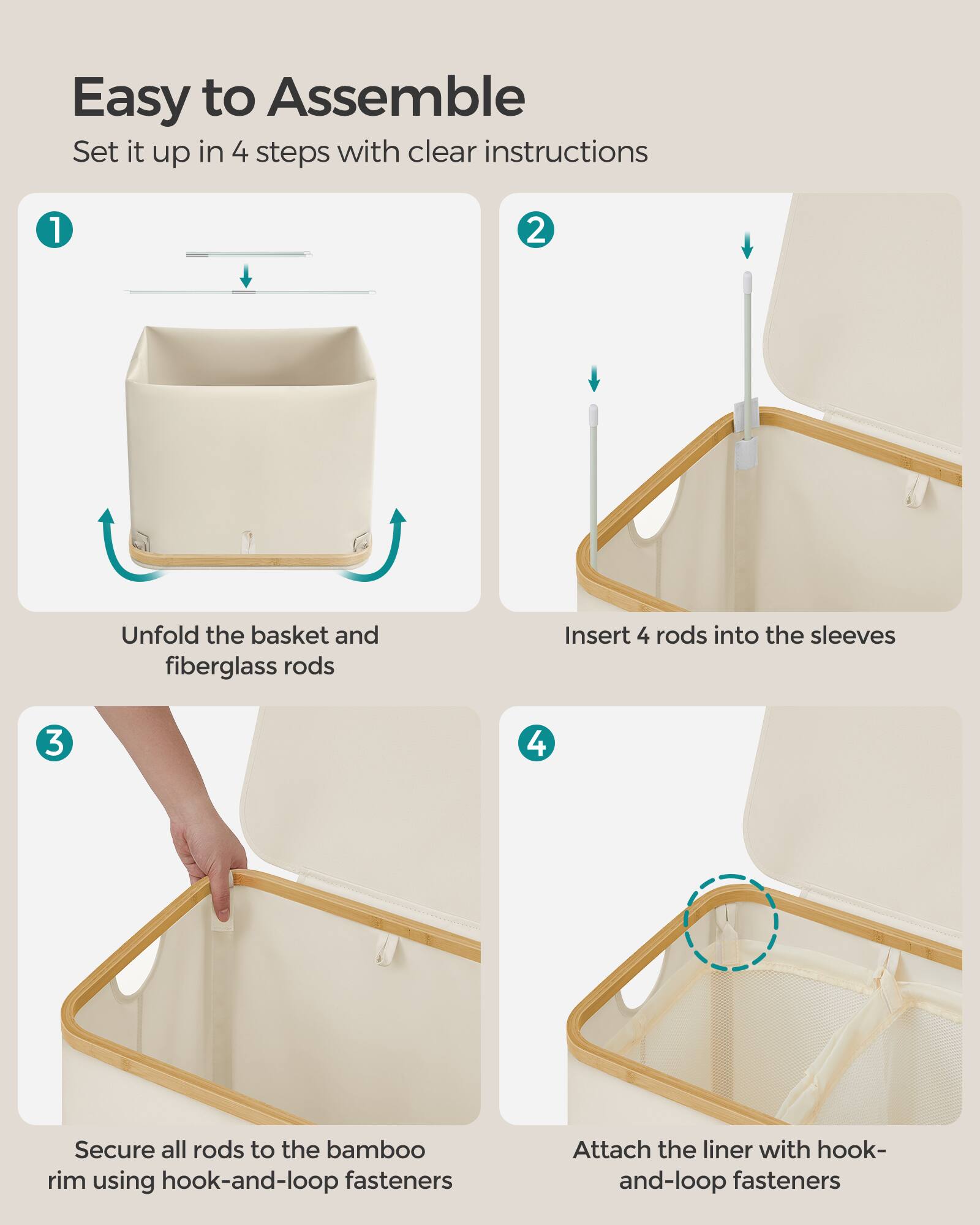 Easy to Assemble

Set it up in 4 steps with clear instructions

1

Unfold the basket and fiberglass rods

2

Insert 4 rods into the sleeves

3

Secure all rods to the bamboo rim using hook-and-loop fasteners

4

Attach the liner with hook-and-loop fasteners