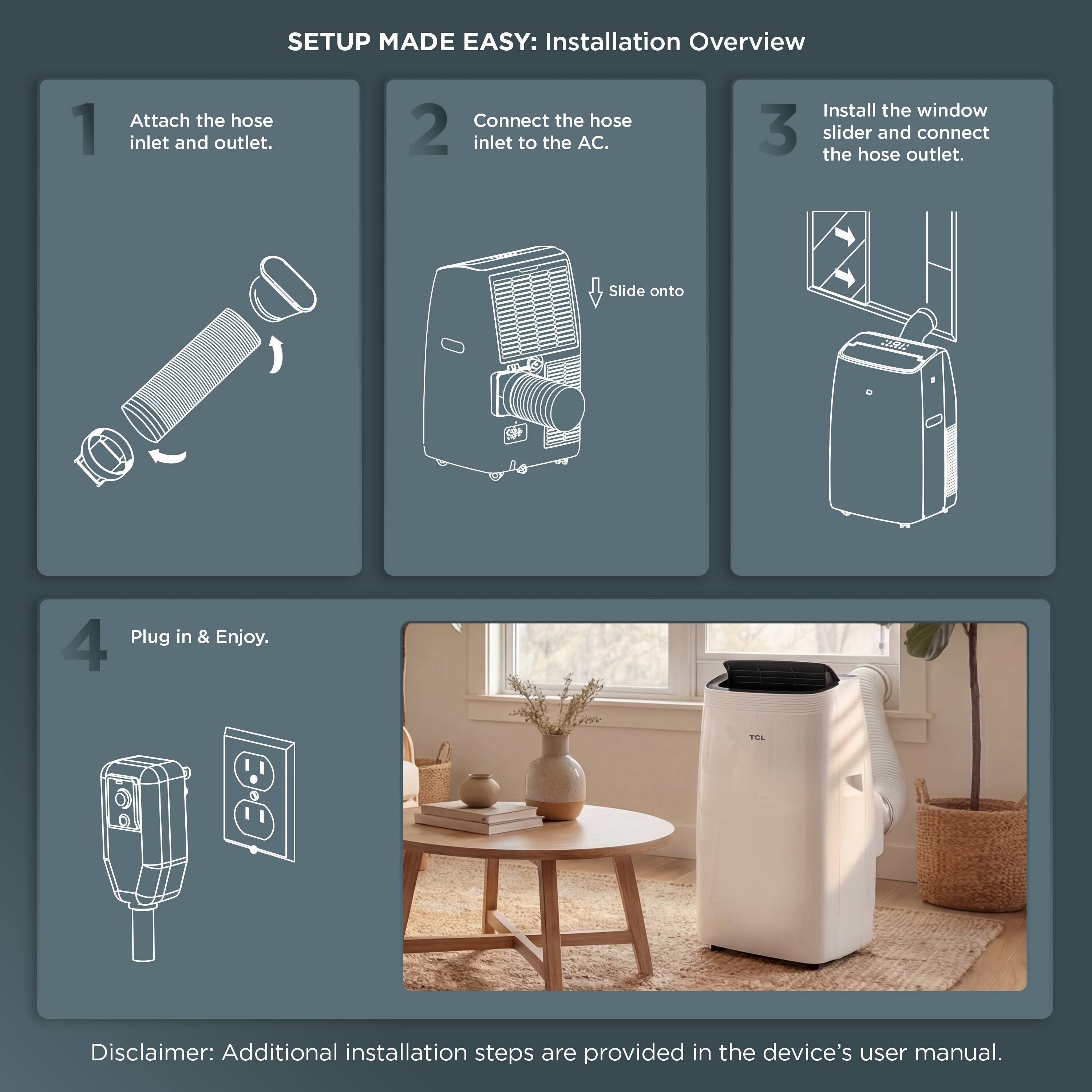 SETUP MADE EASY: Installation Overview

1 Attach the hose inlet and outlet.

2 Connect the hose inlet to the AC.

Slide onto

3 Install the window slider and connect the hose outlet.

4 Plug in & Enjoy.

TCL

Disclaimer: Additional installation steps are provided in the device's user manual.