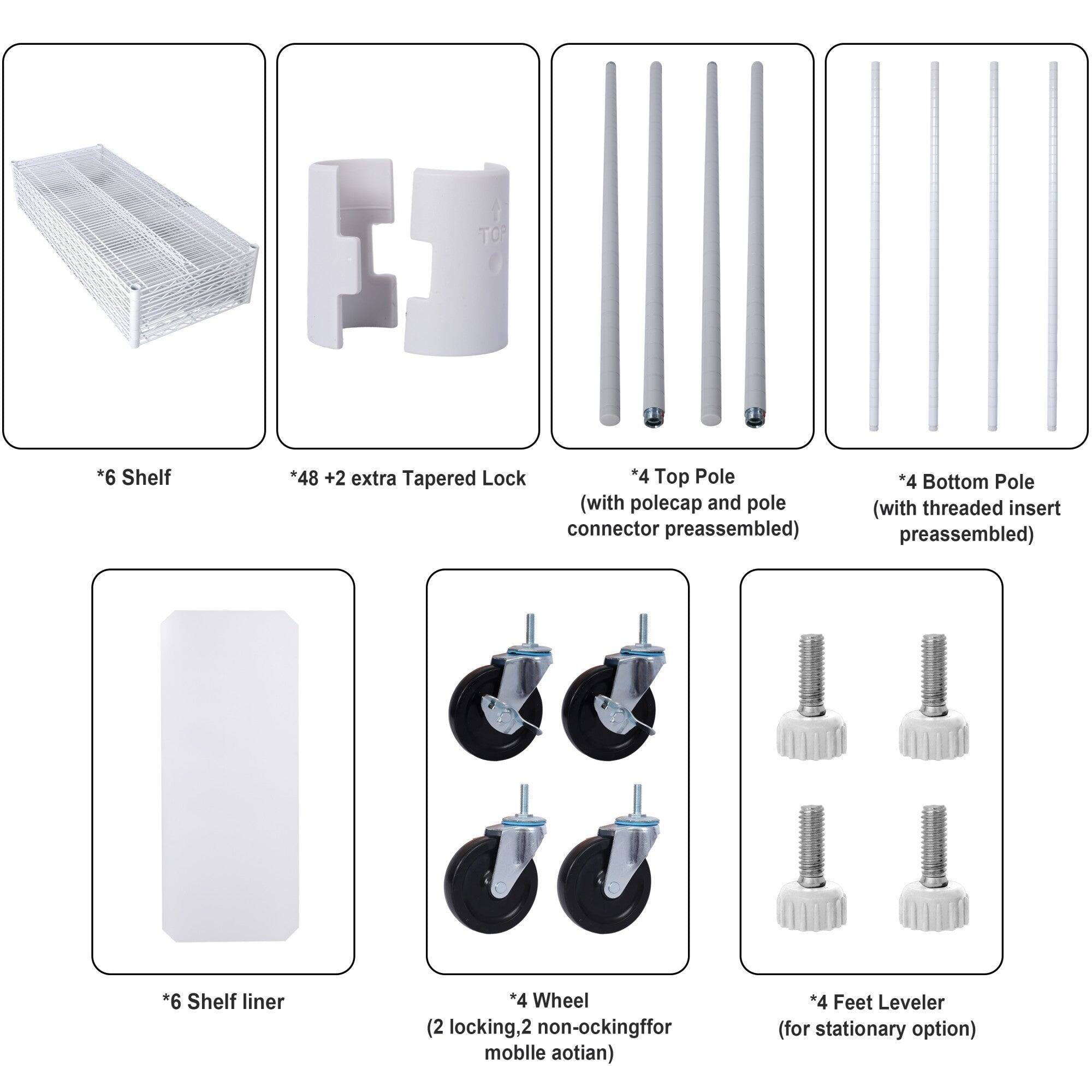 TOP

*6 Shelf

*48 +2 extra Tapered Lock

*4 Top Pole
(with polecap and pole connector preassembled)

*4 Bottom Pole
(with threaded insert preassembled)

*6 Shelf liner

*4 Wheel
(2 locking,2 non-ockingffor moblle aotian)

*4 Feet Leveler
(for stationary option)