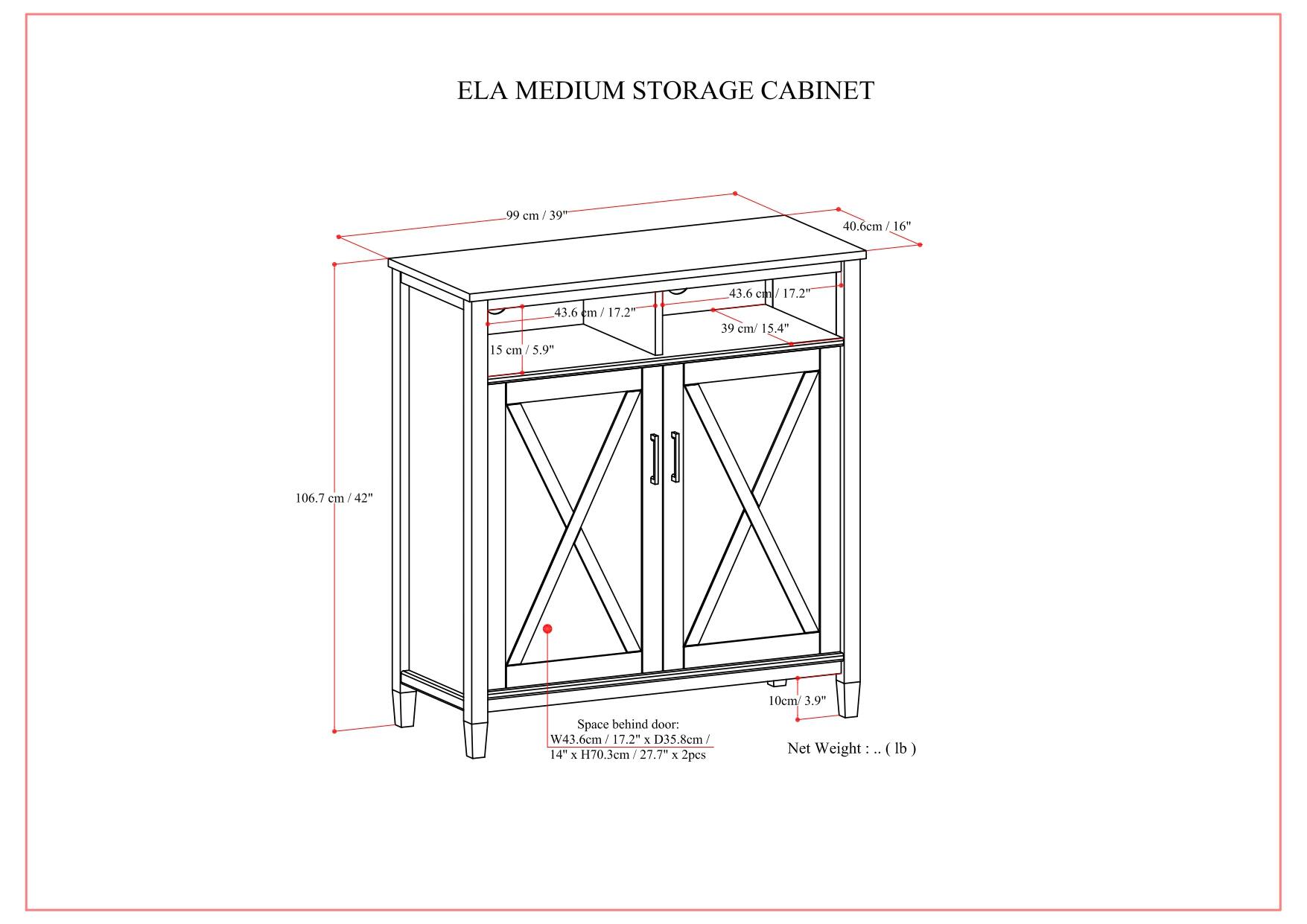 ELA MEDIUM STORAGE CABINET

99 cm / 39"

40.6cm / 16"

43.6 cm / 17.2"

43.6 cm / 17.2"

39 cm/ 15.4"

15 cm / 5.9"

106.7 cm / 42"

10cm/ 3.9"

Space behind door:
W43.6cm / 17.2" x D35.8cm / 14" x H70.3cm / 27.7" x 2pcs

Net Weight : .. ( lb )