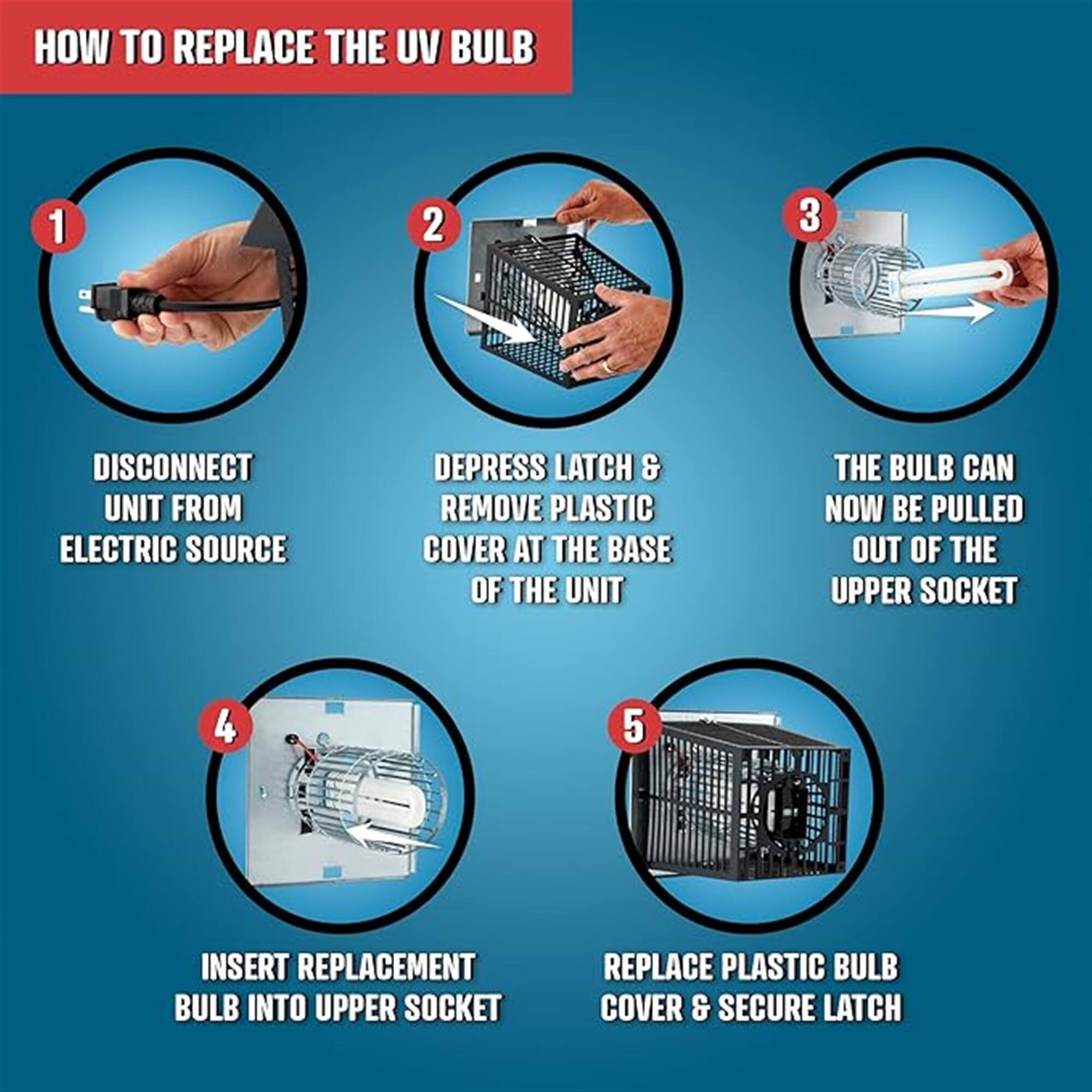 HOW TO REPLACE THE UV BULB

1

DISCONNECT UNIT FROM ELECTRIC SOURCE

2

DEPRESS LATCH & REMOVE PLASTIC COVER AT THE BASE OF THE UNIT

3

THE BULB CAN NOW BE PULLED OUT OF THE UPPER SOCKET

4

INSERT REPLACEMENT BULB INTO UPPER SOCKET

5

REPLACE PLASTIC BULB COVER & SECURE LATCH