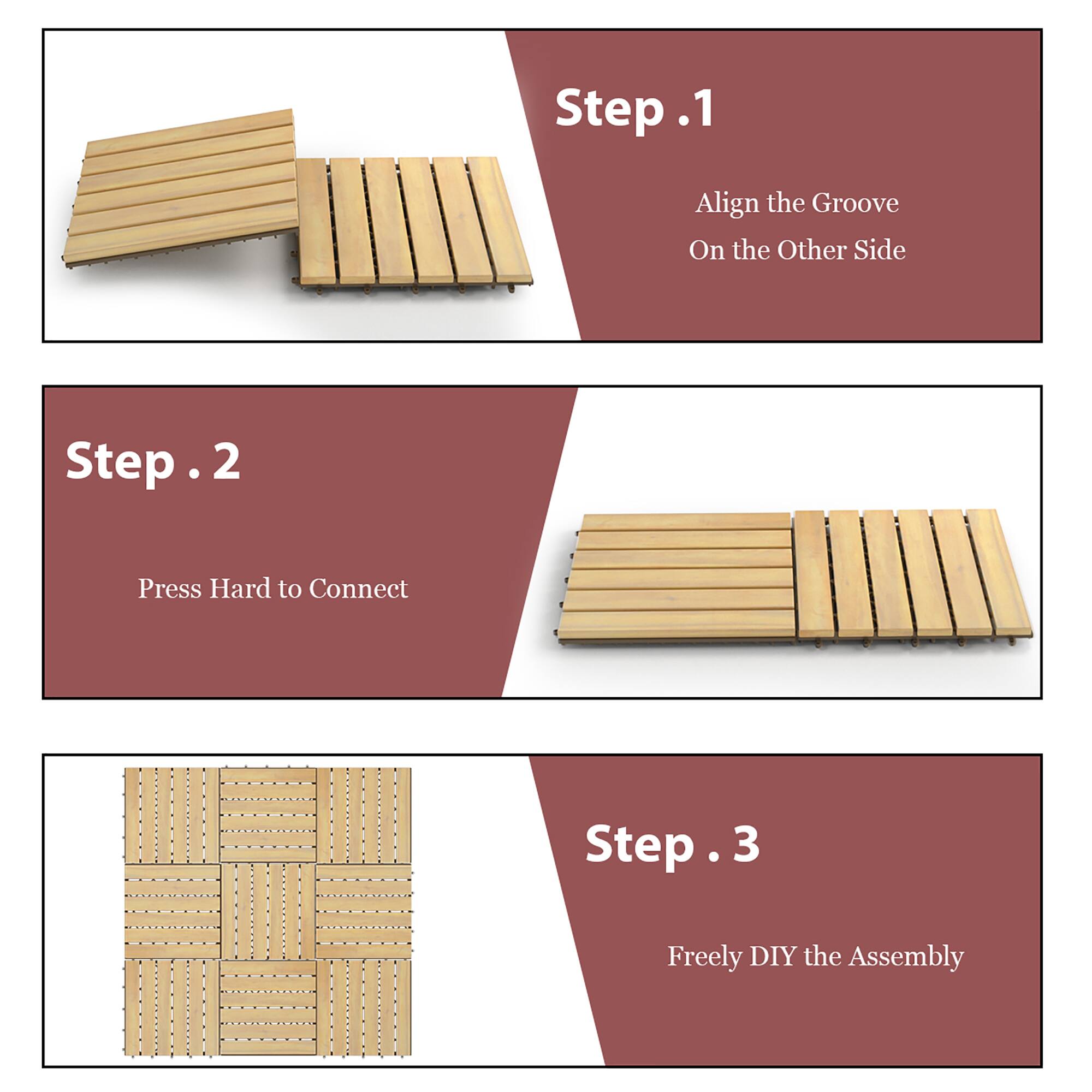 Step .1

Align the Groove
On the Other Side

Step . 2

Press Hard to Connect

Step . 3

Freely DIY the Assembly