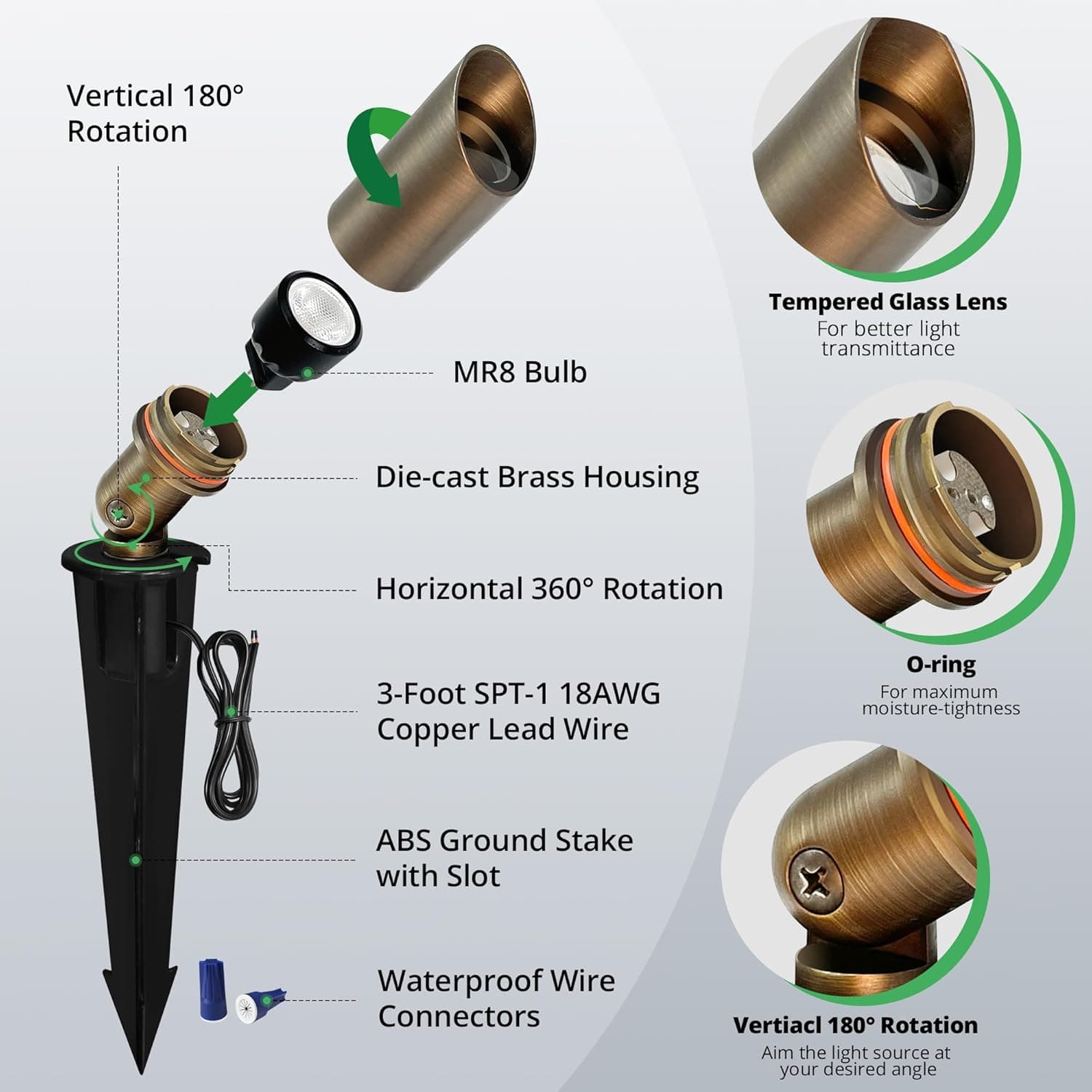 Vertical 180° Rotation

MR8 Bulb

Die-cast Brass Housing

Horizontal 360° Rotation

3-Foot SPT-1 18AWG Copper Lead Wire

ABS Ground Stake with Slot

Waterproof Wire Connectors

Tempered Glass Lens
For better light transmittance

O-ring
For maximum moisture-tightness

Vertiacl 180° Rotation
Aim the light source at your desired angle