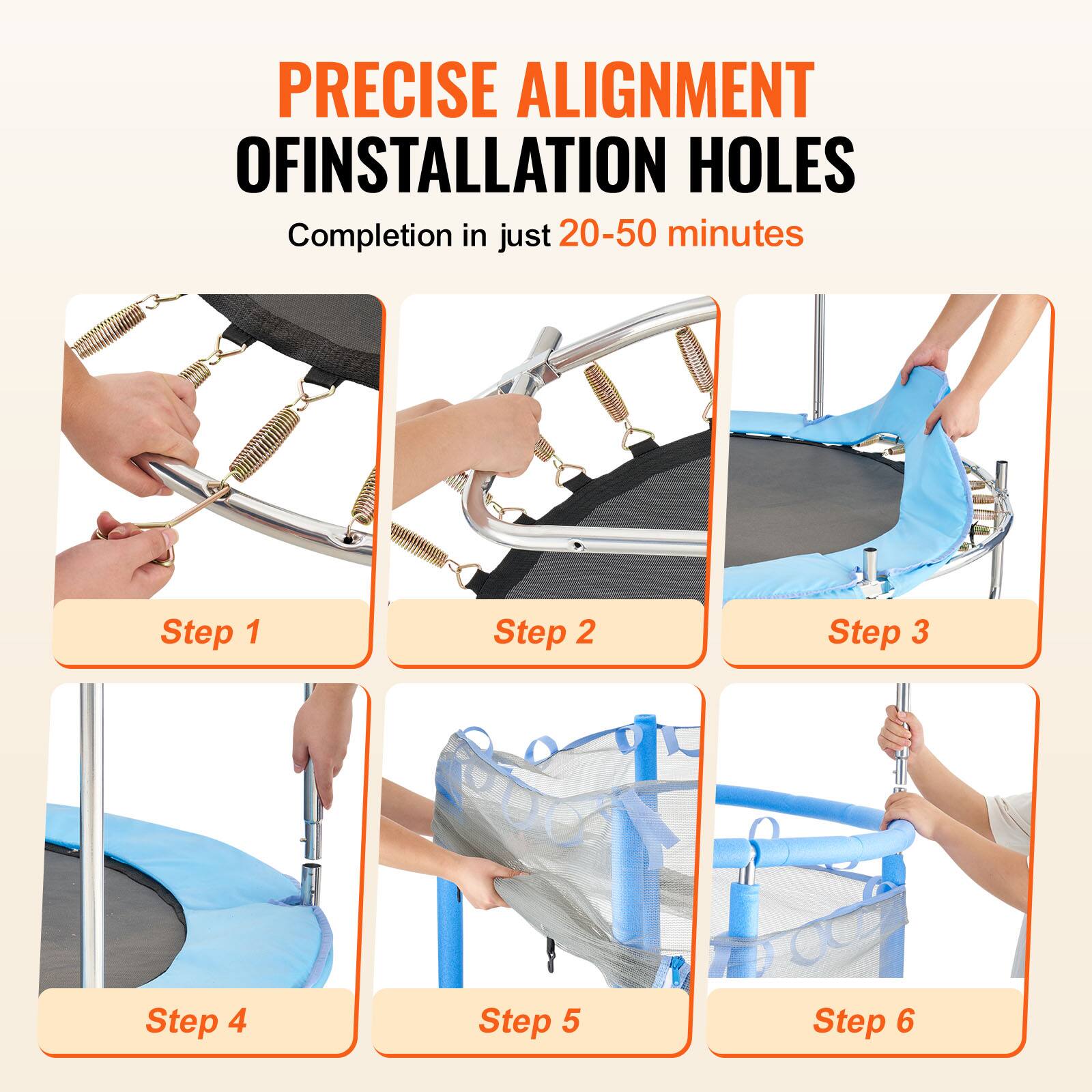 PRECISE ALIGNMENT
OFINSTALLATION HOLES

Completion in just 20-50 minutes

Step 1

Step 2

Step 3

Step 4

Step 5

Step 6