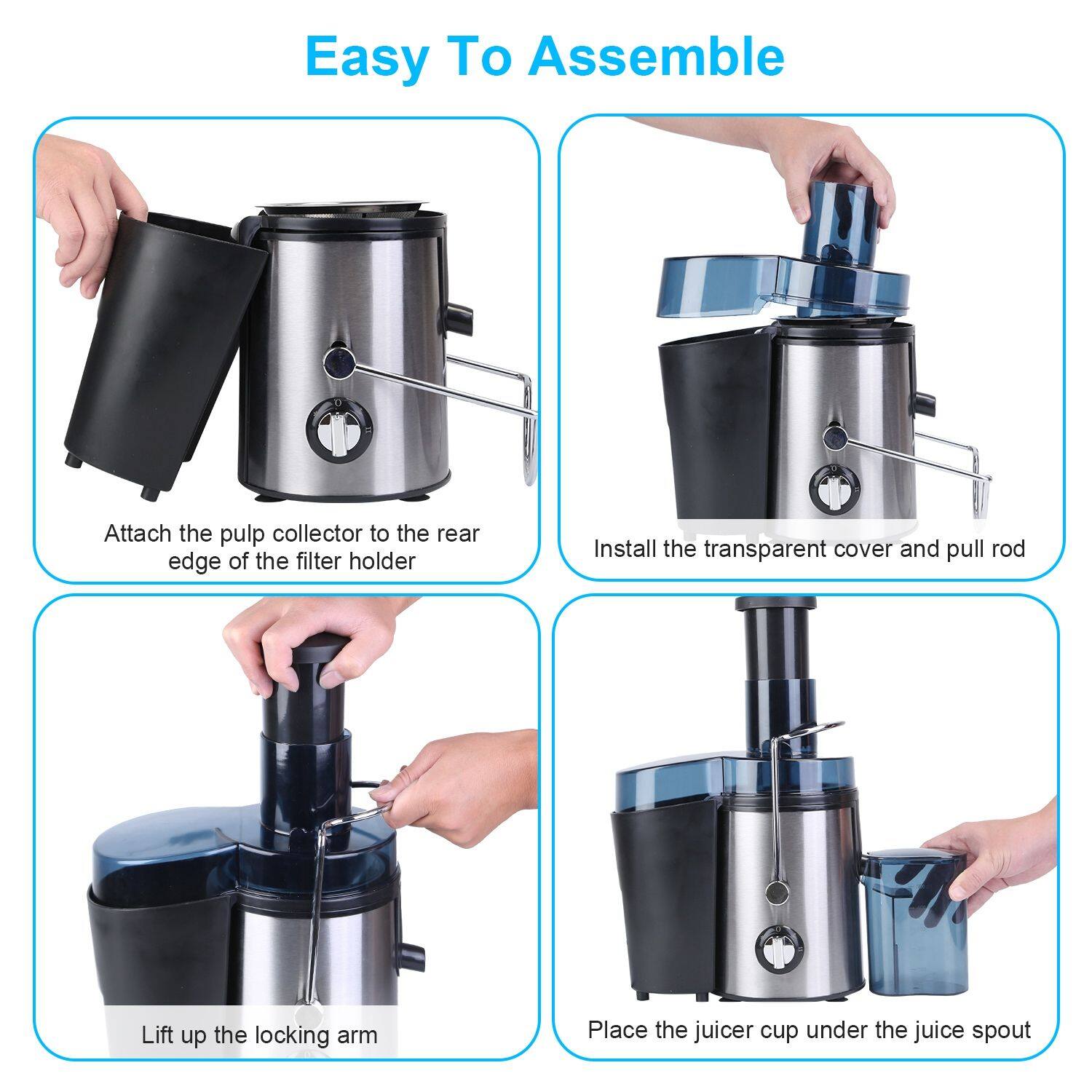 Easy To Assemble

Attach the pulp collector to the rear edge of the filter holder

Install the transparent cover and pull rod

Lift up the locking arm

Place the juicer cup under the juice spout