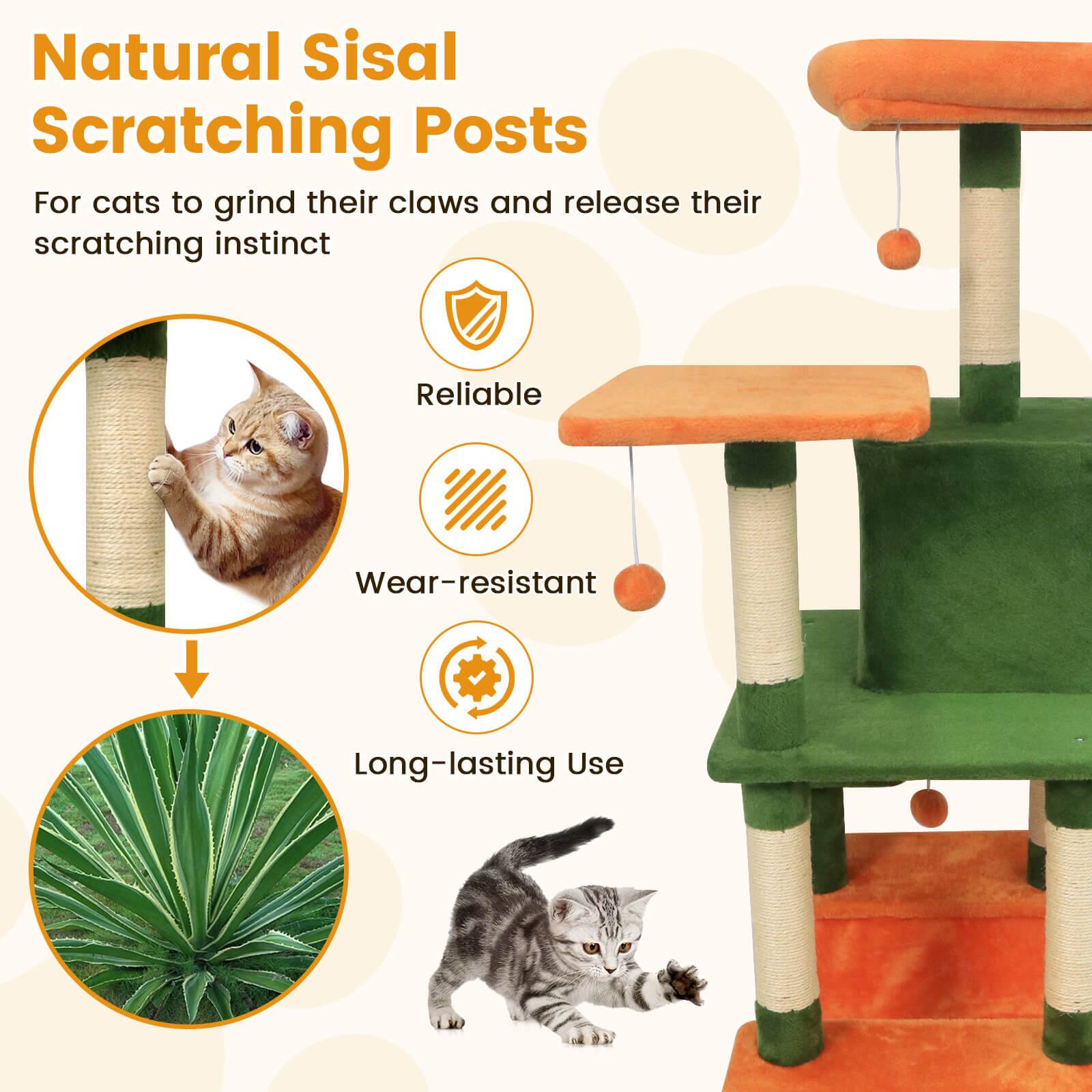 Natural Sisal Scratching Posts

For cats to grind their claws and release their scratching instinct

Reliable

Wear-resistant

Long-lasting Use