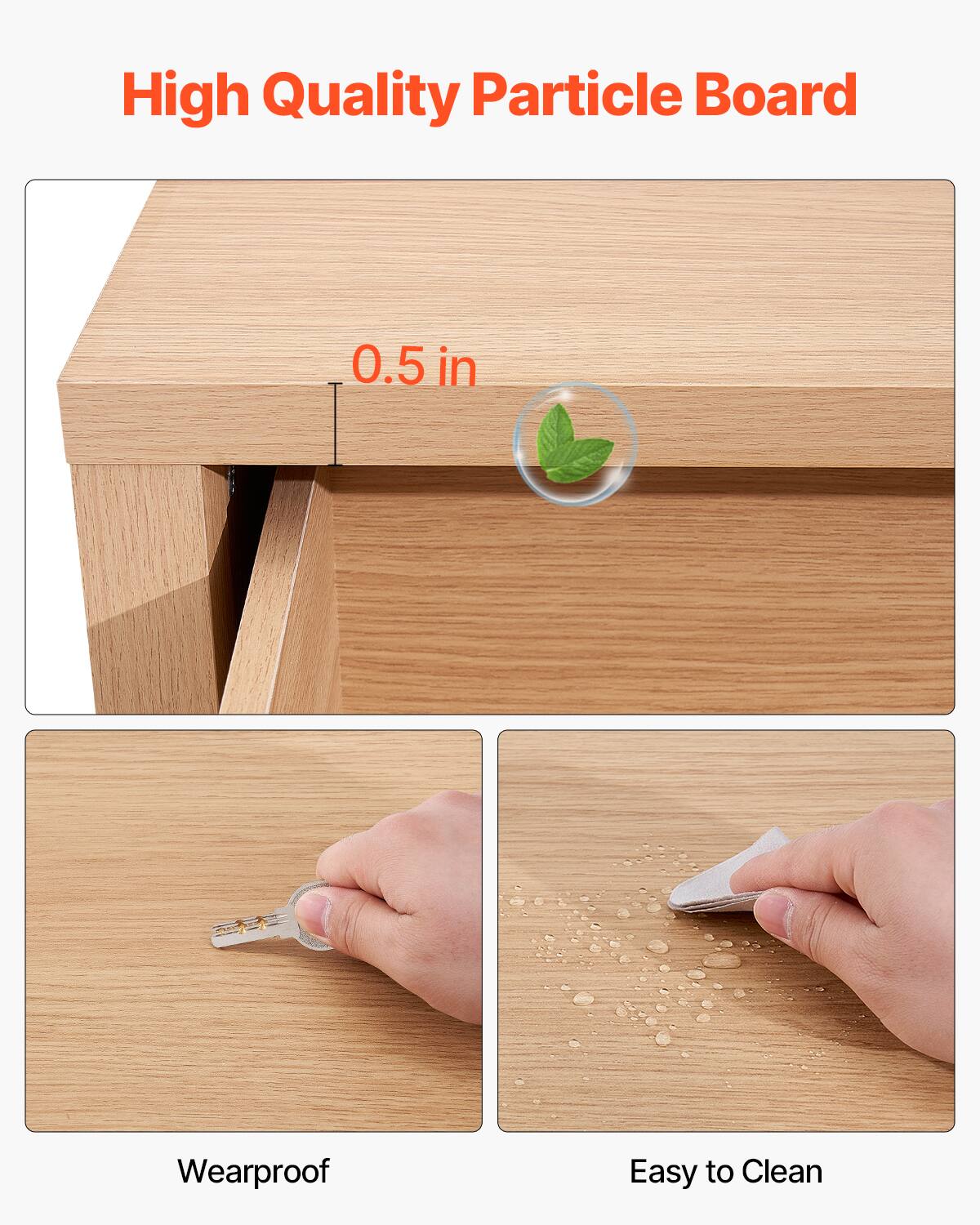 High Quality Particle Board

0.5 in

Wearproof

Easy to Clean