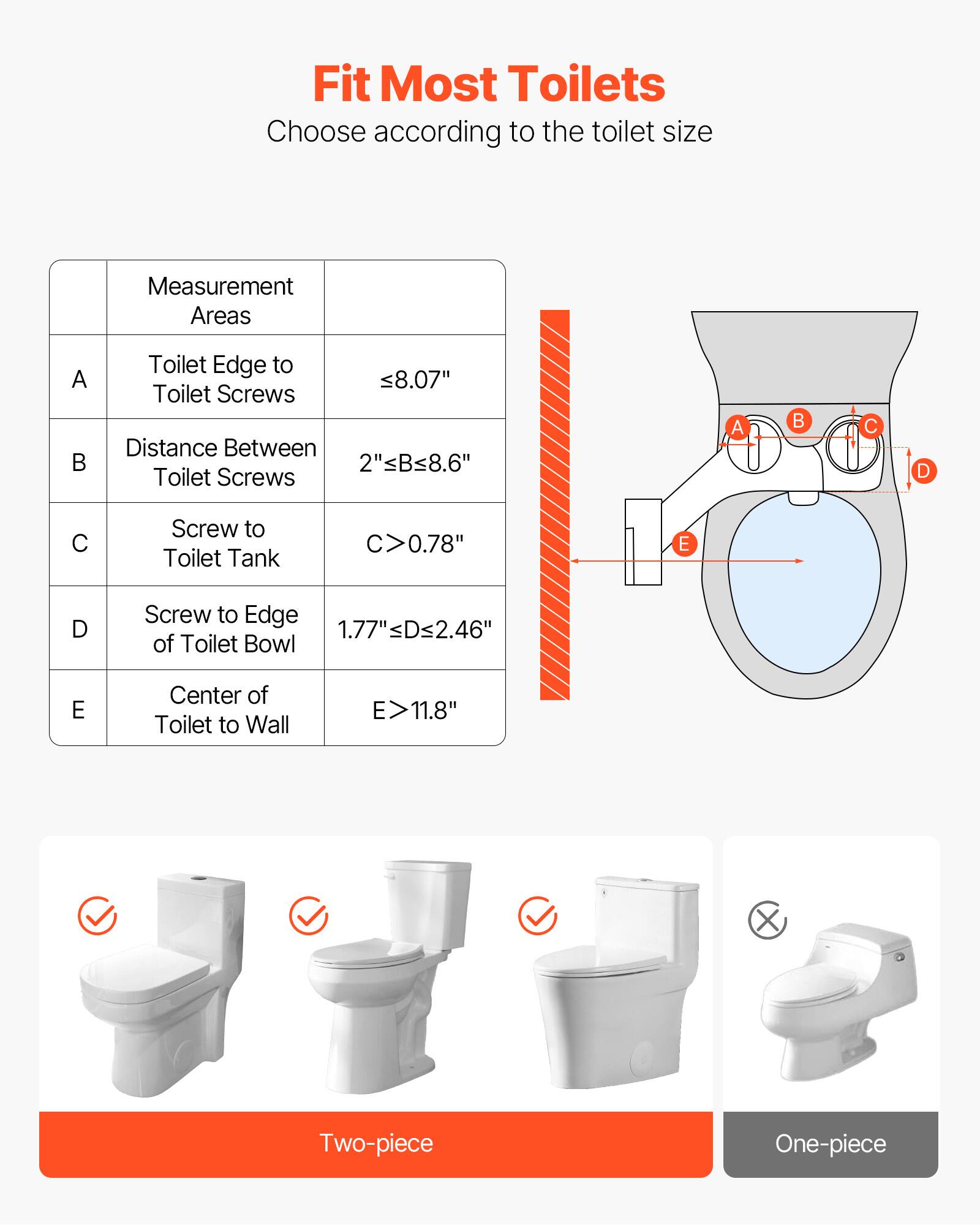 Fit Most Toilets
Choose according to the toilet size

| | Measurement Areas | |
|---|---|---|
| A | Toilet Edge to Toilet Screws | ≤8.07" |
| B | Distance Between Toilet Screws | 2"≤B≤8.6" |
| C | Screw to Toilet Tank | C>0.78" |
| D | Screw to Edge of Toilet Bowl | 1.77"≤D≤2.46" |
| E | Center of Toilet to Wall | E>11.8" |

A B C D E

Two-piece

One-piece