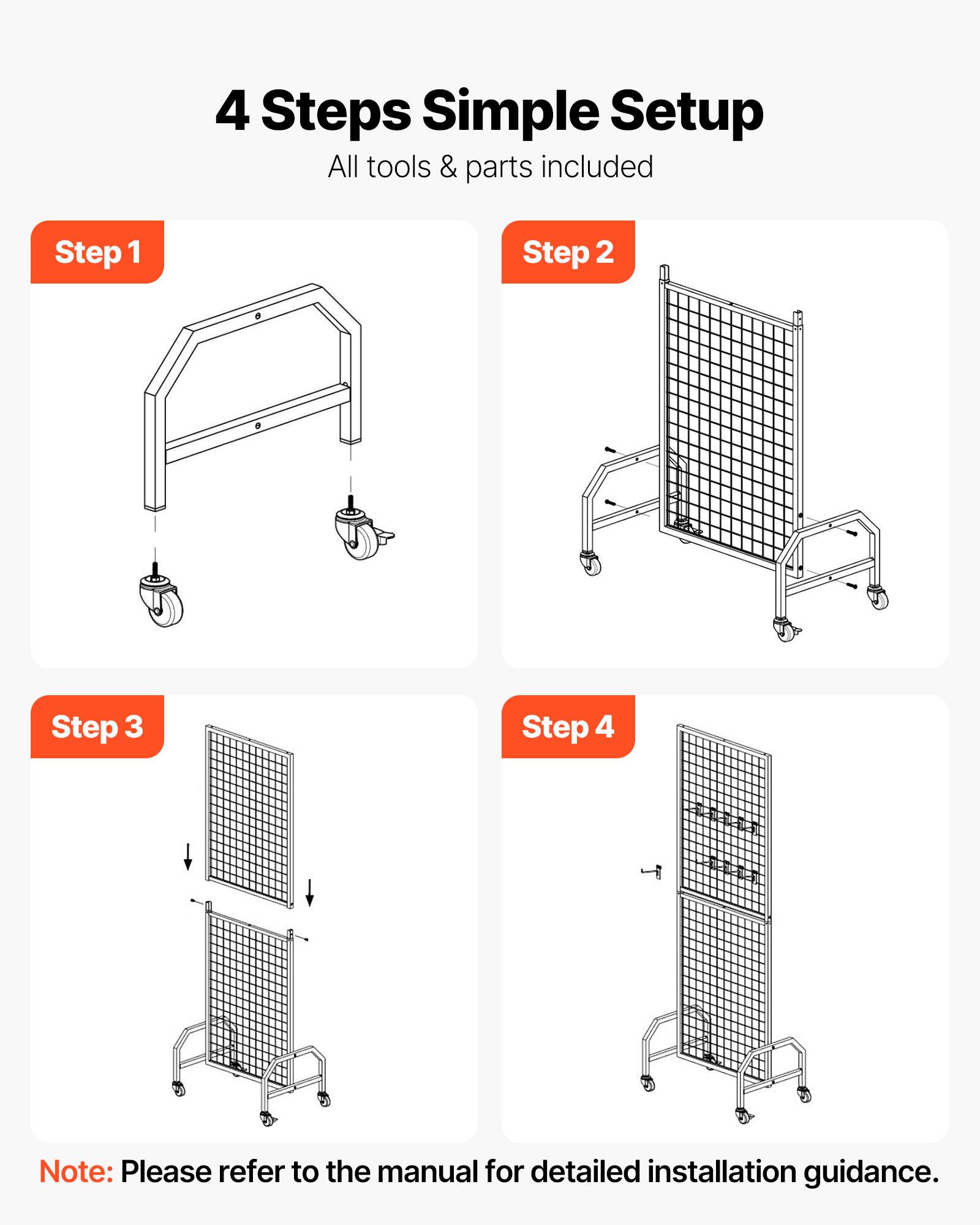 4 Steps Simple Setup

All tools & parts included

Step 1

Step 2

Step 3

Step 4

Note: Please refer to the manual for detailed installation guidance.