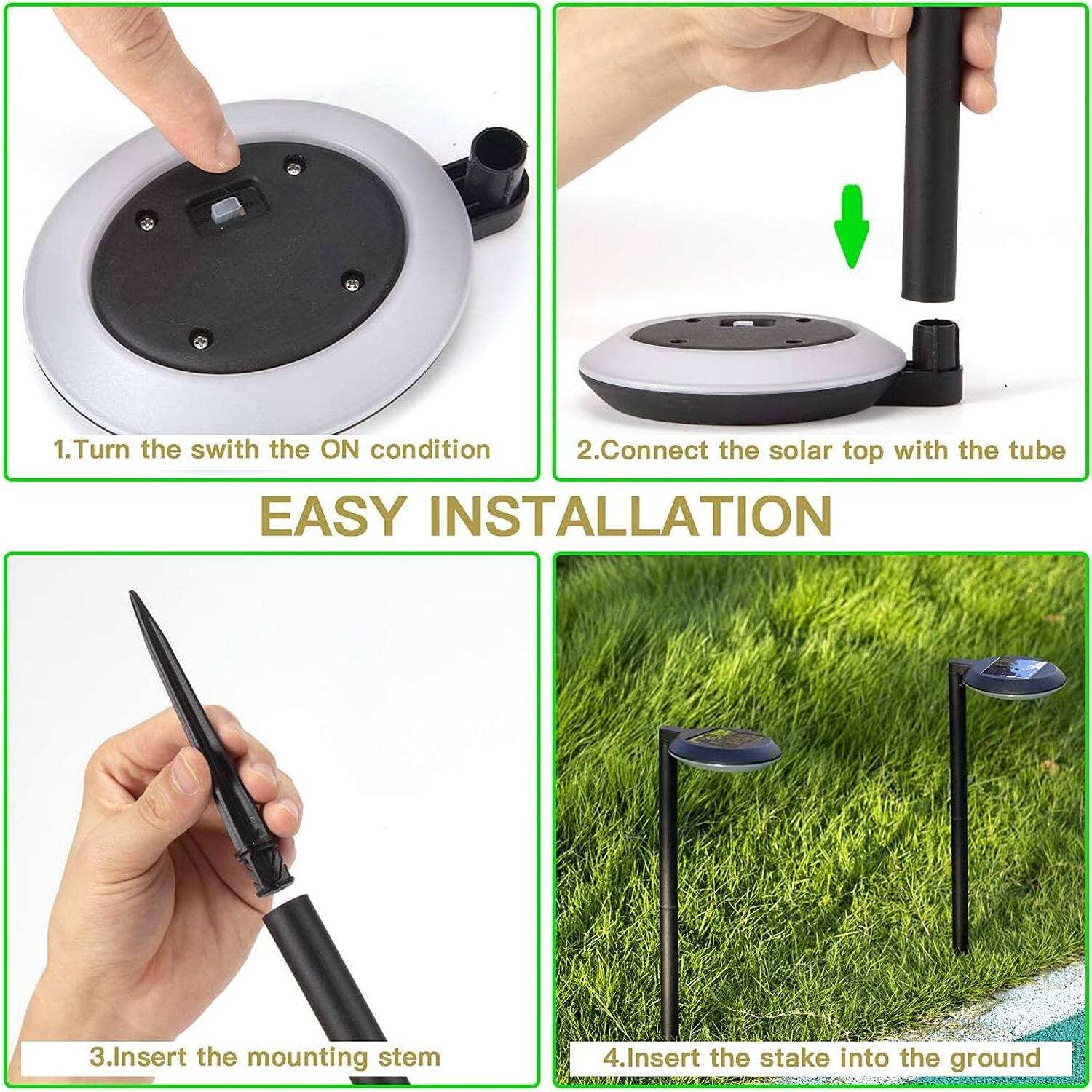 1.Turn the swith the ON condition

2.Connect the solar top with the tube

EASY INSTALLATION

3.Insert the mounting stem

4.Insert the stake into the ground