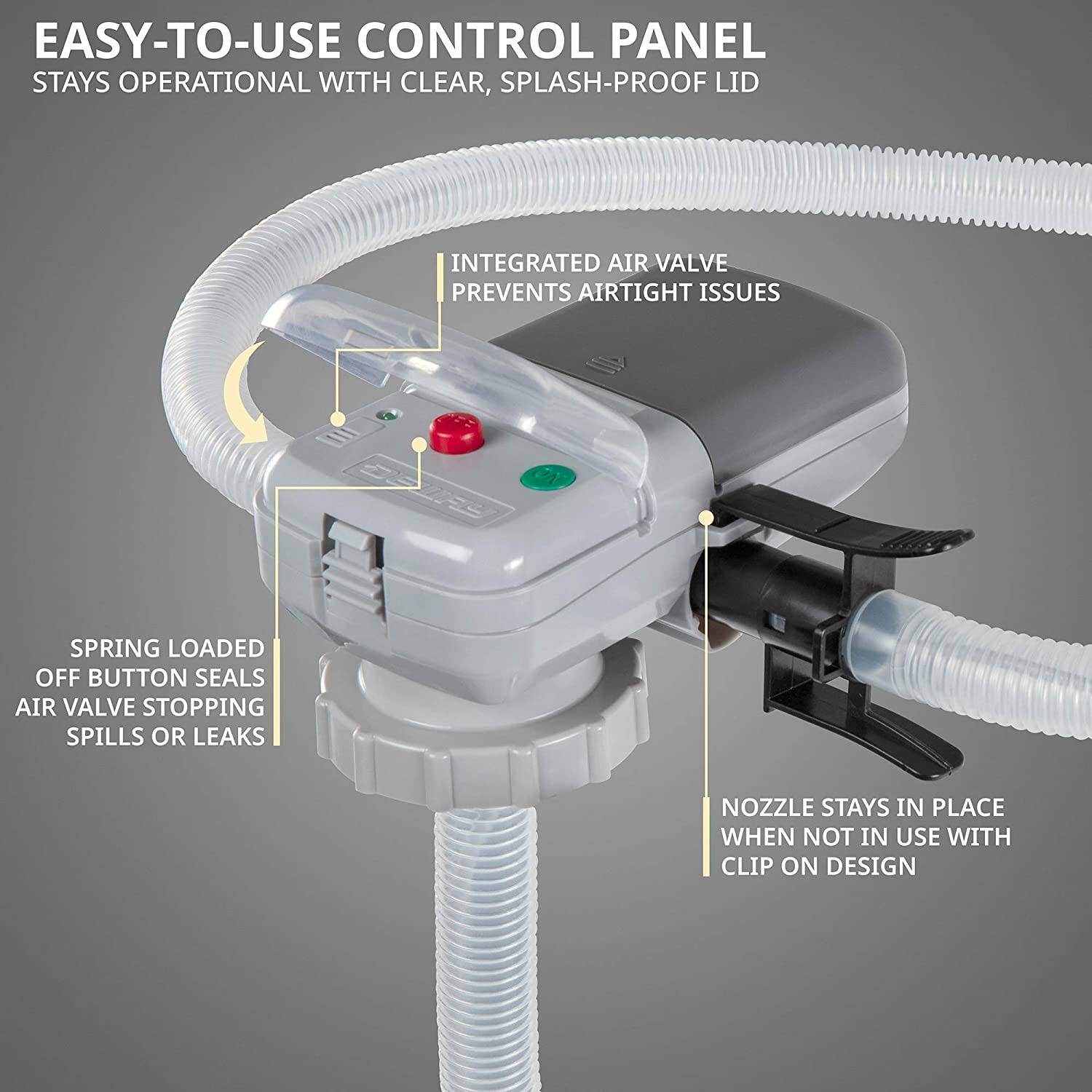 EASY-TO-USE CONTROL PANEL
STAYS OPERATIONAL WITH CLEAR, SPLASH-PROOF LID

INTEGRATED AIR VALVE PREVENTS AIRTIGHT ISSUES

ON

SPRING LOADED OFF BUTTON SEALS AIR VALVE STOPPING SPILLS OR LEAKS

NOZZLE STAYS IN PLACE WHEN NOT IN USE WITH CLIP ON DESIGN