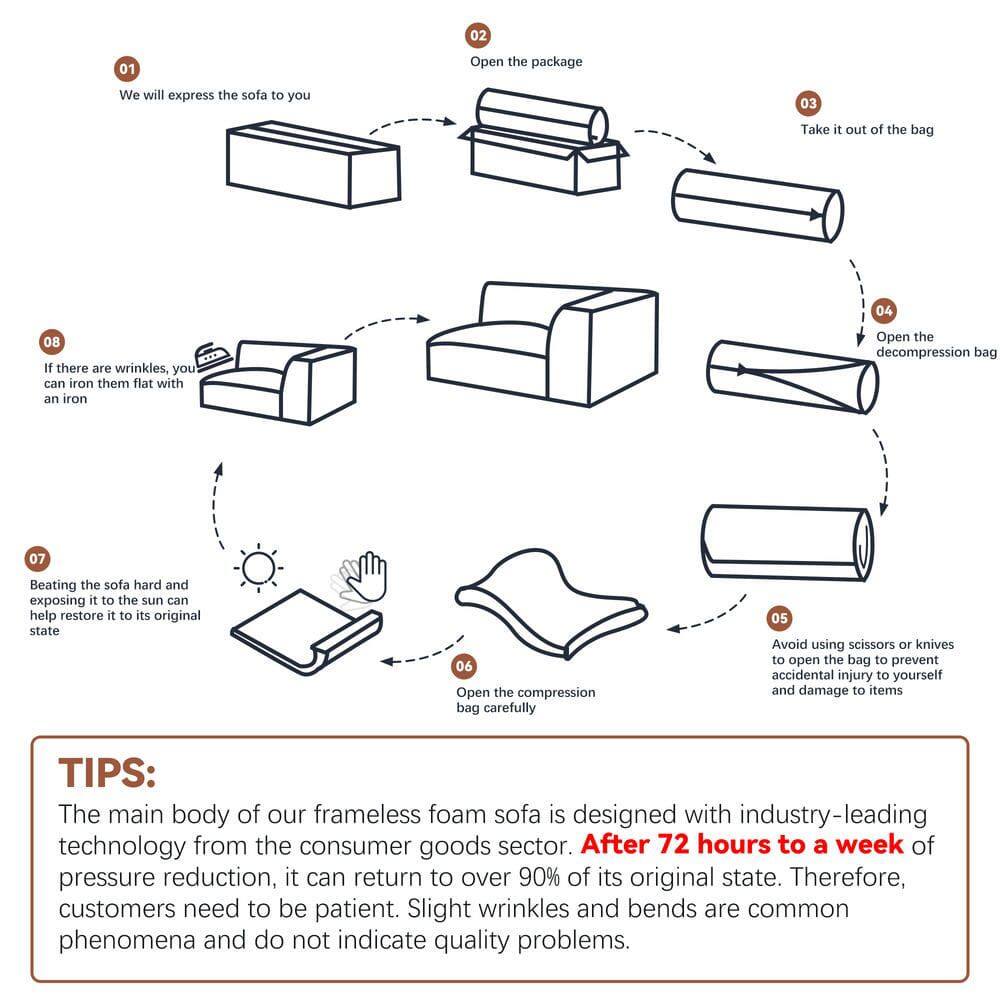 01
We will express the sofa to you

02
Open the package

03
Take it out of the bag

04
Open the decompression bag

05
Avoid using scissors or knives to open the bag to prevent accidental injury to yourself and damage to items

06
Open the compression bag carefully

07
Beating the sofa hard and exposing it to the sun can help restore it to its original state

08
If there are wrinkles, you can iron them flat with an iron

TIPS:
The main body of our frameless foam sofa is designed with industry-leading technology from the consumer goods sector. After 72 hours to a week of pressure reduction, it can return to over 90% of its original state. Therefore, customers need to be patient. Slight wrinkles and bends are common phenomena and do not indicate quality problems.